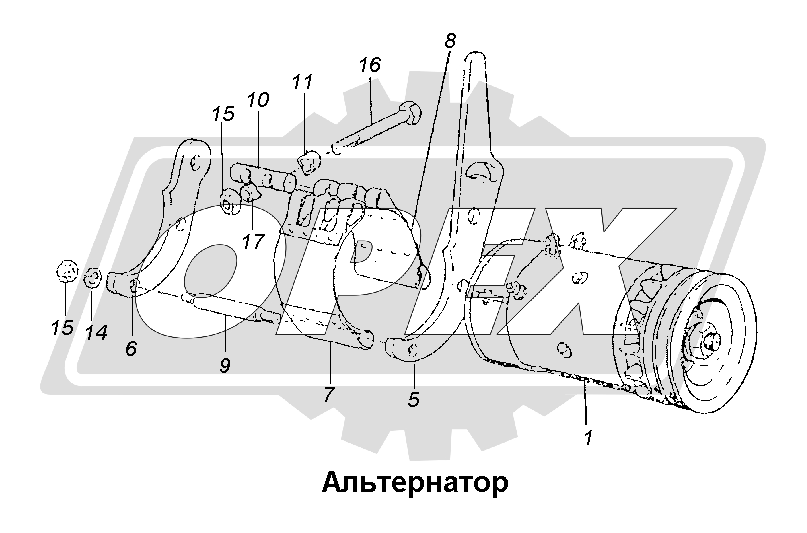 8
16
11
10
15
17
15
14
6
9
7
5
1
OPEX
Альтернатор