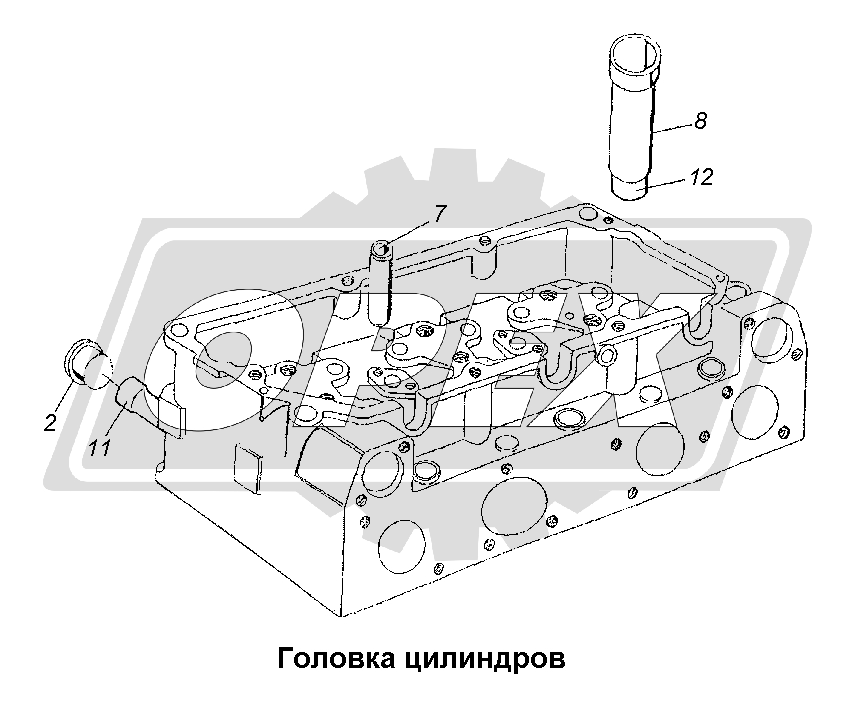 8
12
7
2
11
Головка цилиндров