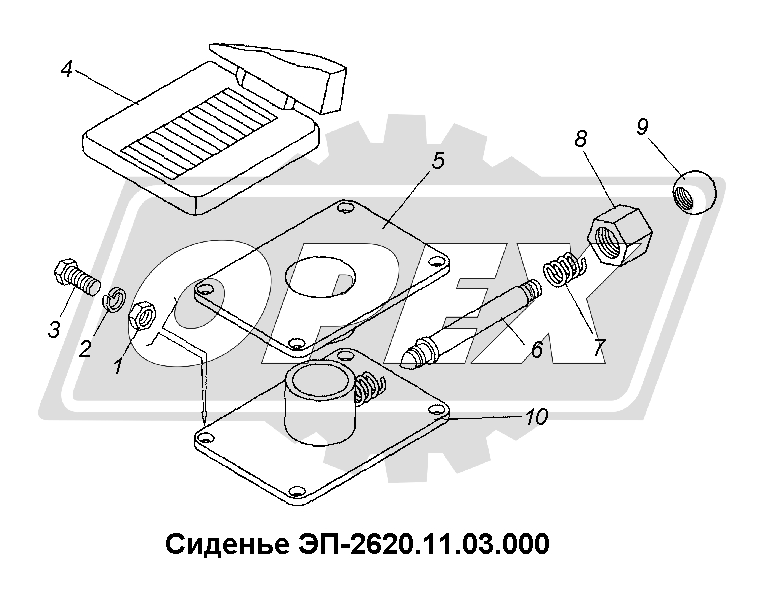 4
5
8
9
3
2
1
6
7
10
OPEX
Сиденье ЭП-2620.11.03.000