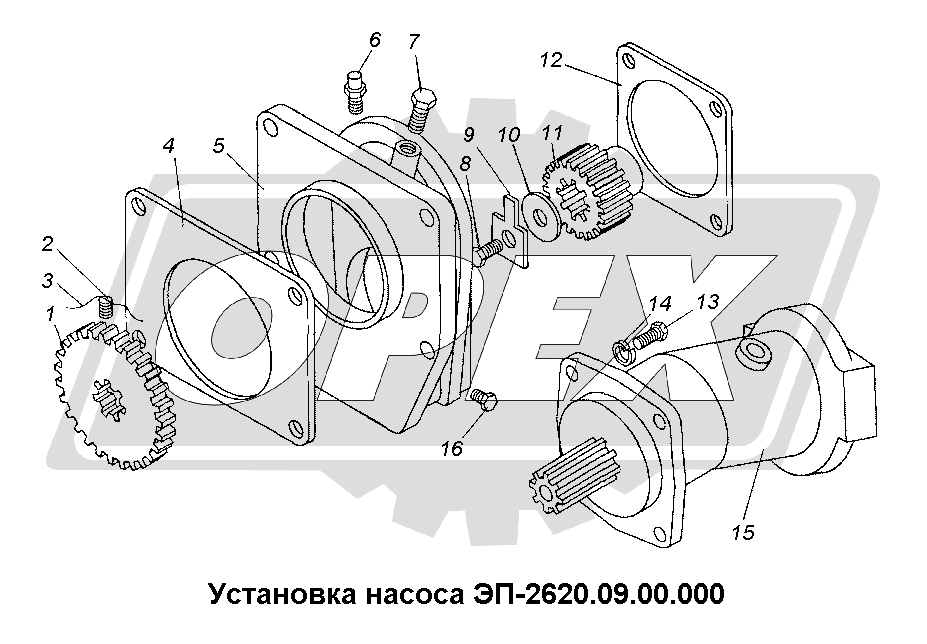 6
7
12
4
5
9
10
11
8
2
3
1
14
13
16
15
OPEX

Установка насоса ЭП-2620.09.00.000