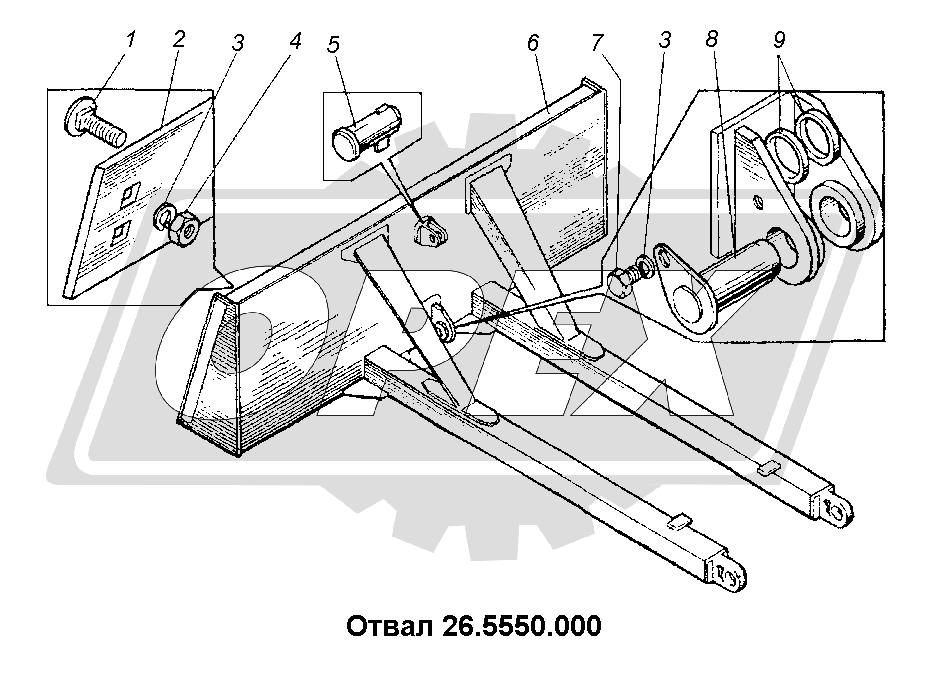 1 2 3 4 5 6 7 3 8 9

Отвал 26.5550.000