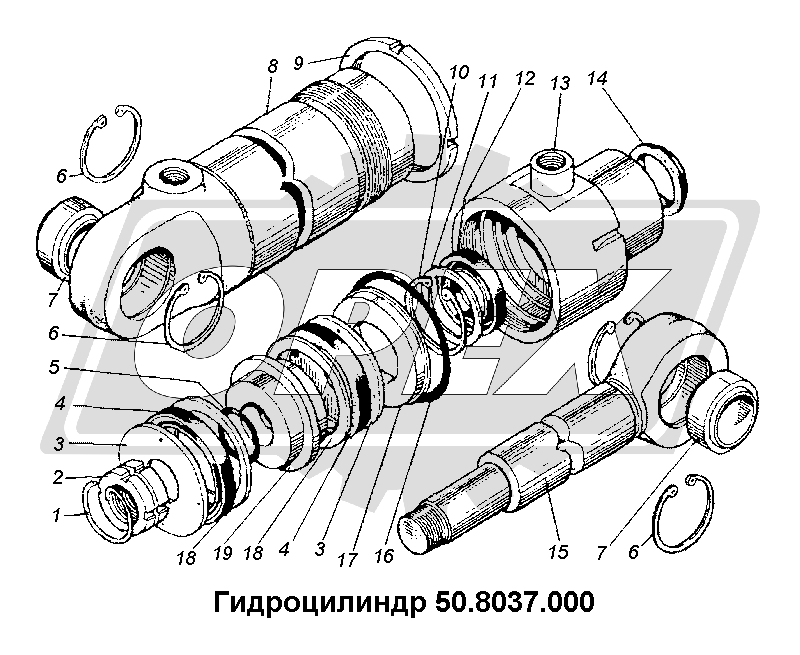 8
9
10
11
12
13
14
6
7
6
5
4
3
2
1
18
19
18
4
3
17
16
15
7
6
Гидроцилиндр 50.8037.000