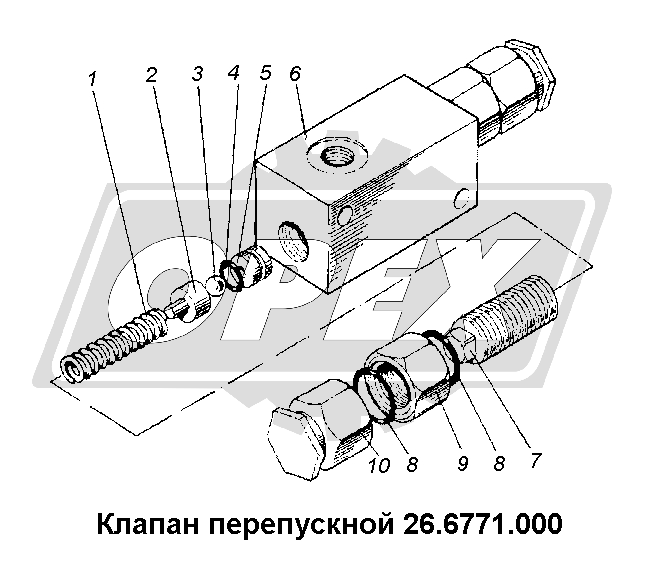 1 2 3 4 5 6

OPEX

10 8 9 8 7

Клапан перепускной 26.6771.000