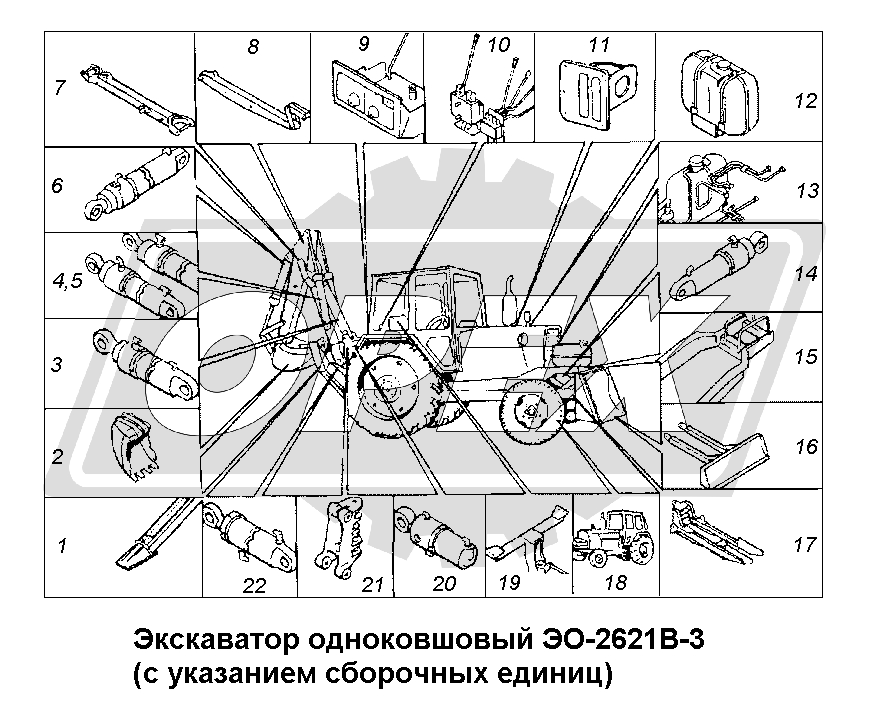 7
8
9
10
11
12
6
13
4,5
14
3
15
2
16
1
22
21
20
19
18
17

Экскаватор одноковшовый ЭО-2621В-3
(с указанием сборочных единиц)