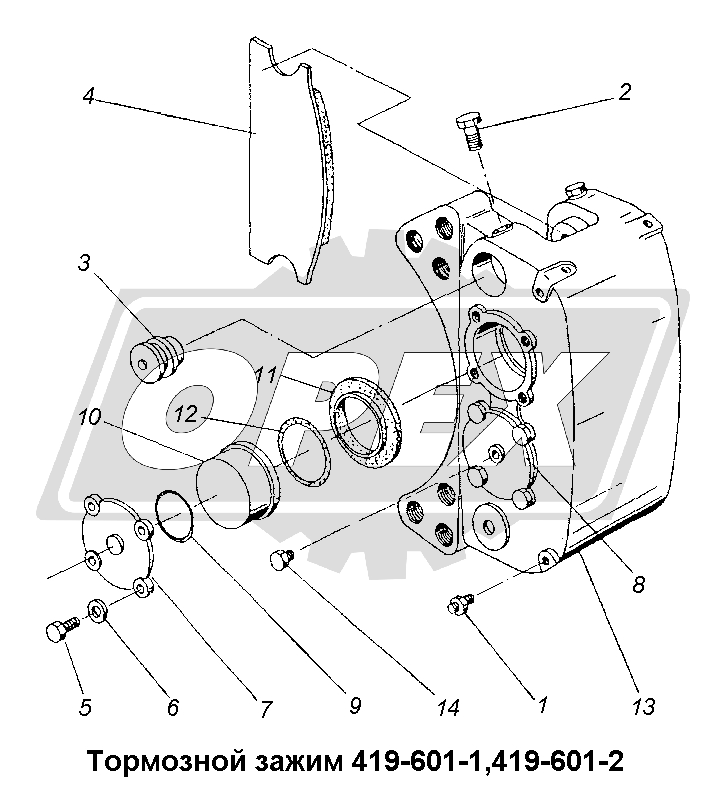 4
2
3
11
12
10
8
5
6
7
9
14
1
13

Тормозной зажим 419-601-1,419-601-2