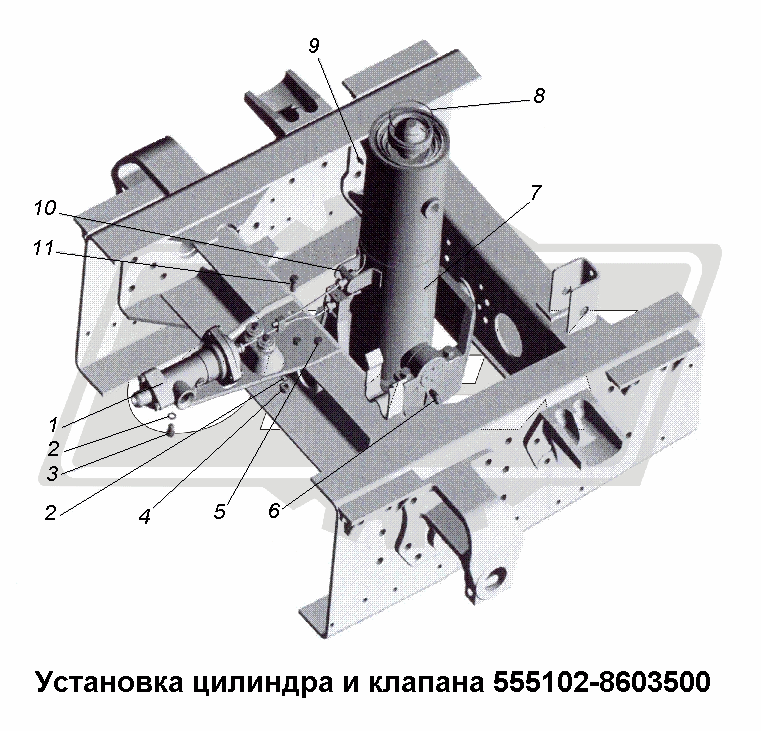 9
8
10
7
11
1
2
3
2
4
5
6

Установка цилиндра и клапана 555102-8603500