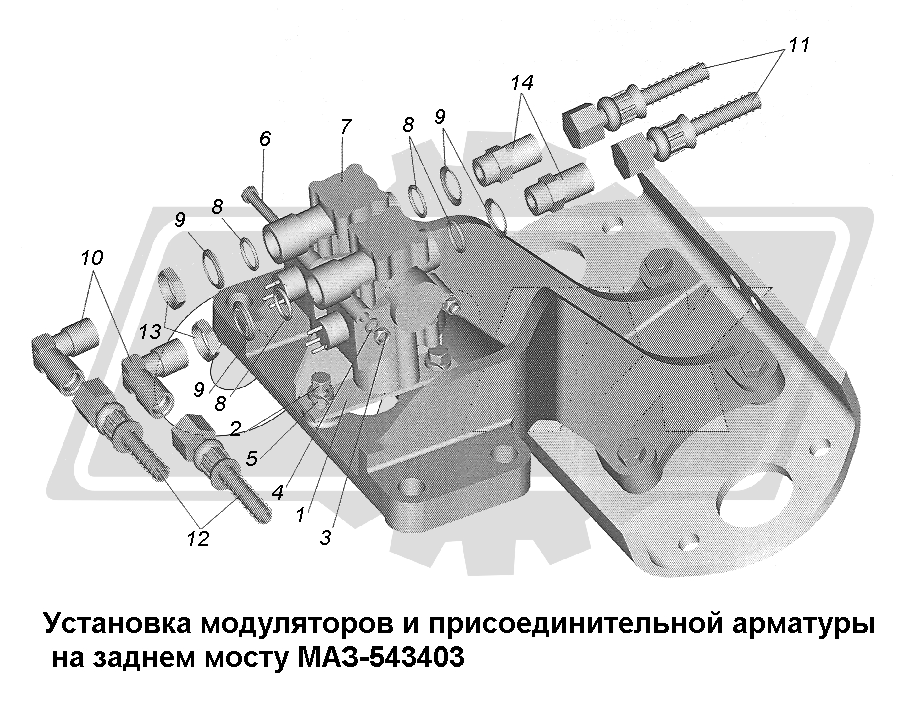 11
14
6
7
8
9
9
8
10
13
9
8
2
5
4
1
3
12

Установка модуляторов и присоединительной арматуры на заднем мосту МАЗ-543403