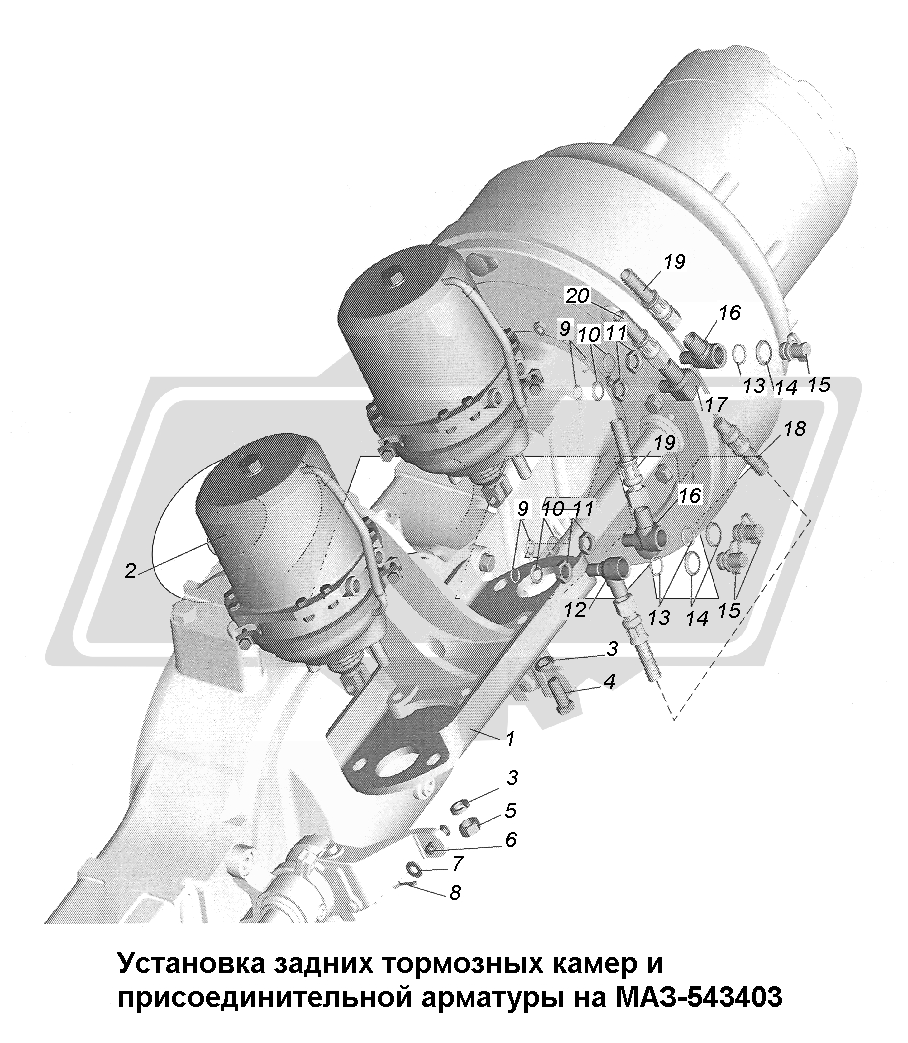 19
20
16
9
10
11
13
14
15
17
18
19
16
9
10
11
2
12
13
14
15
3
4
1
3
5
6
7
8

Установка задних тормозных камер и присоединительной арматуры на МАЗ-543403