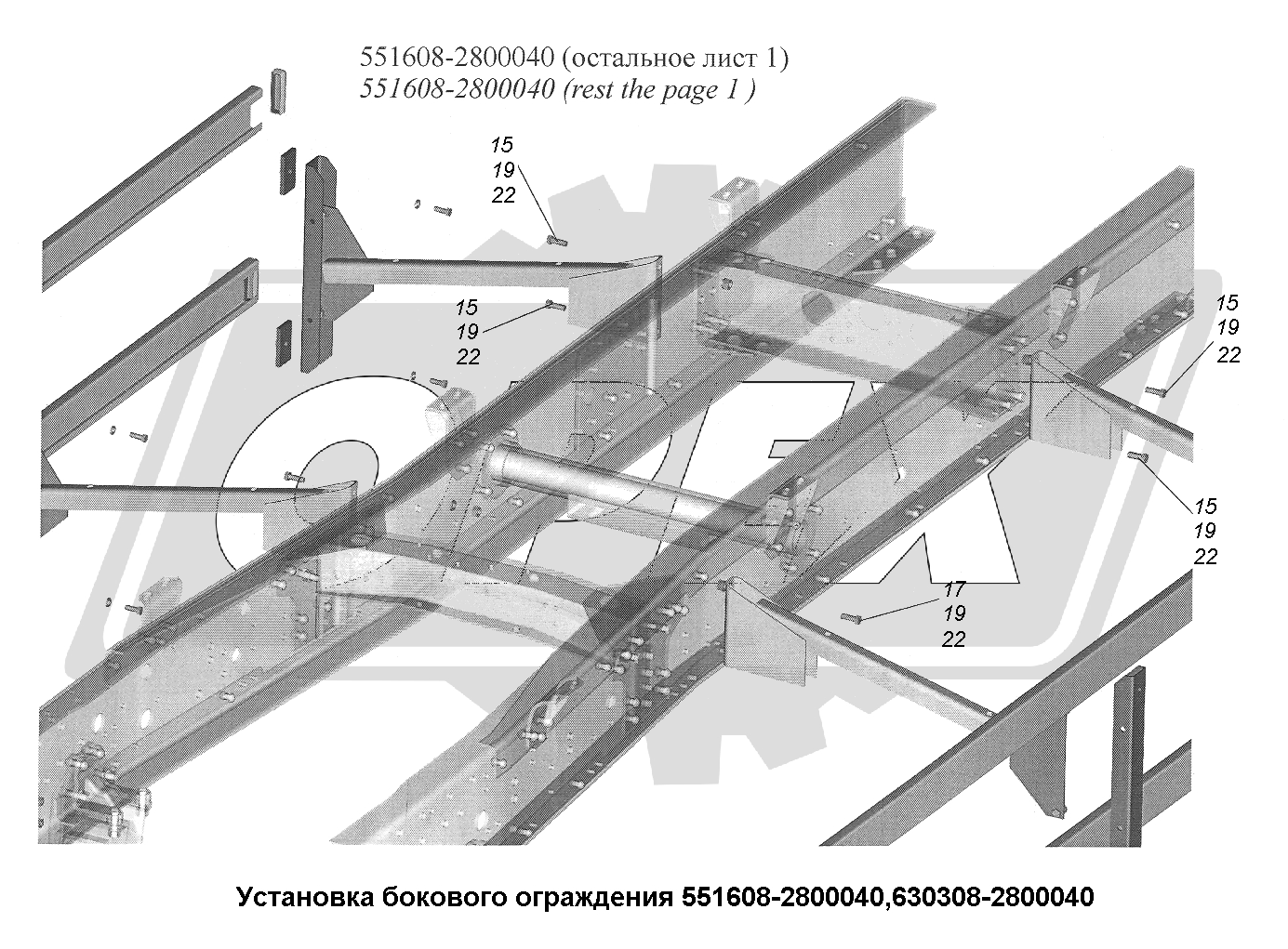 551608-2800040 (остальное лист 1)
551608-2800040 (rest the page 1 )

15
19
22

15
19
22

15
19
22

15
19
22

17
19
22

Установка бокового ограждения 551608-2800040,630308-2800040