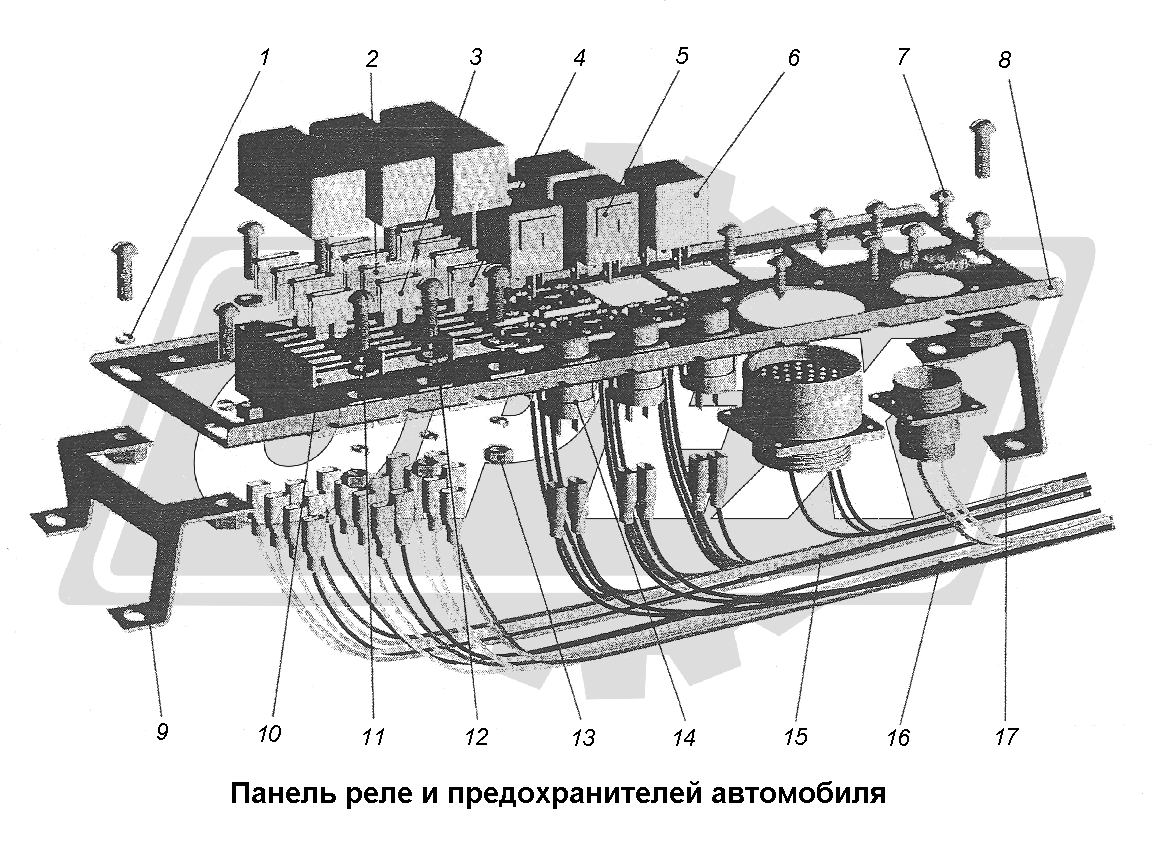 1 2 3 4 5 6 7 8

9 10 11 12 13 14 15 16 17

Панель реле и предохранителей автомобиля