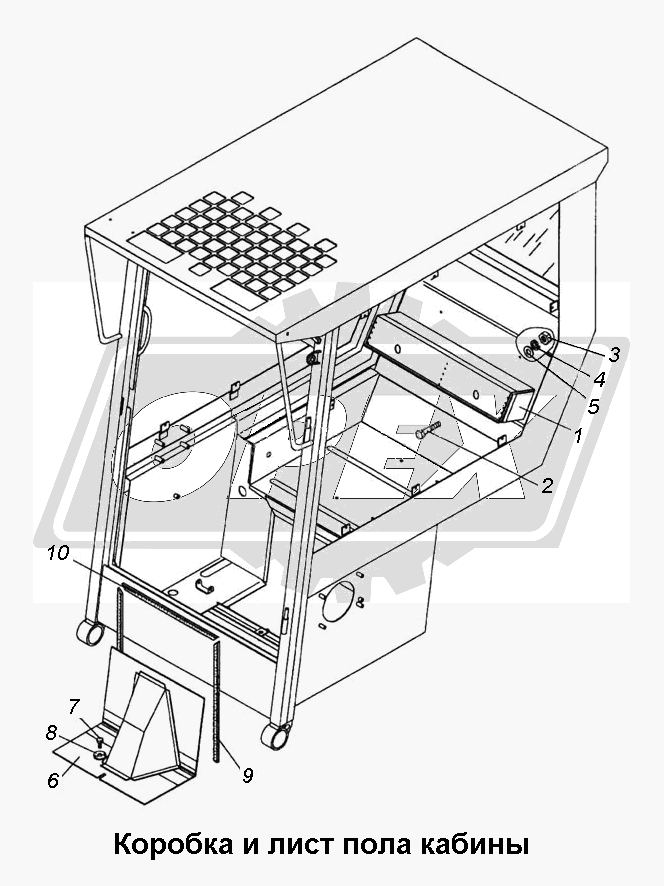 3
4
5
1
2
10
7
8
6
9

Коробка и лист пола кабины