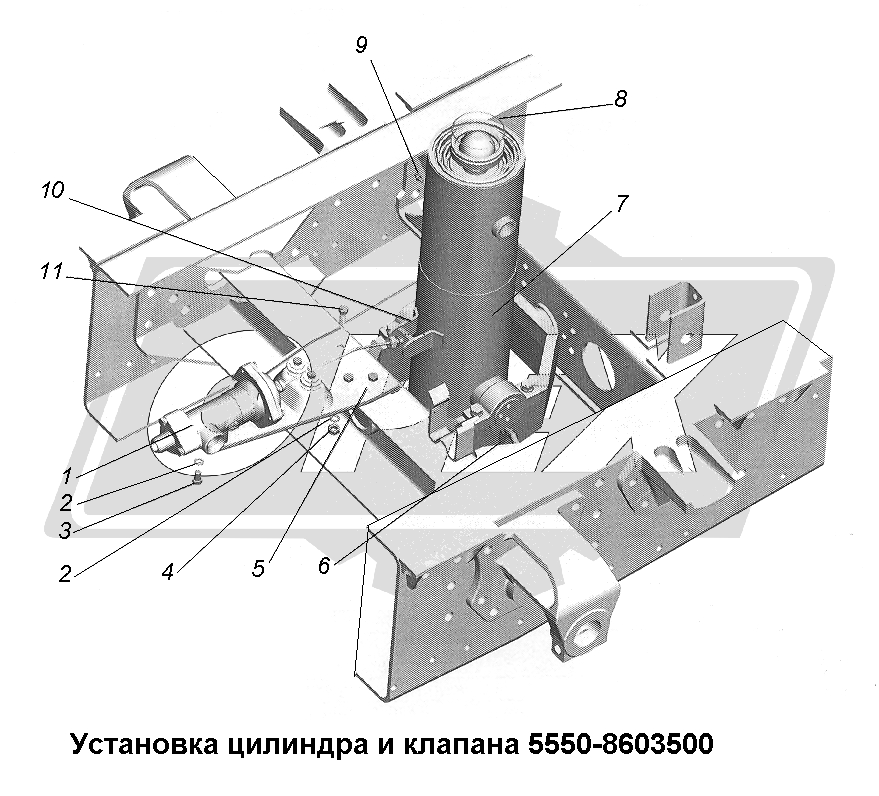 9
8
10
7
11
1
2
3
2
4
5
6

Установка цилиндра и клапана 5550-8603500