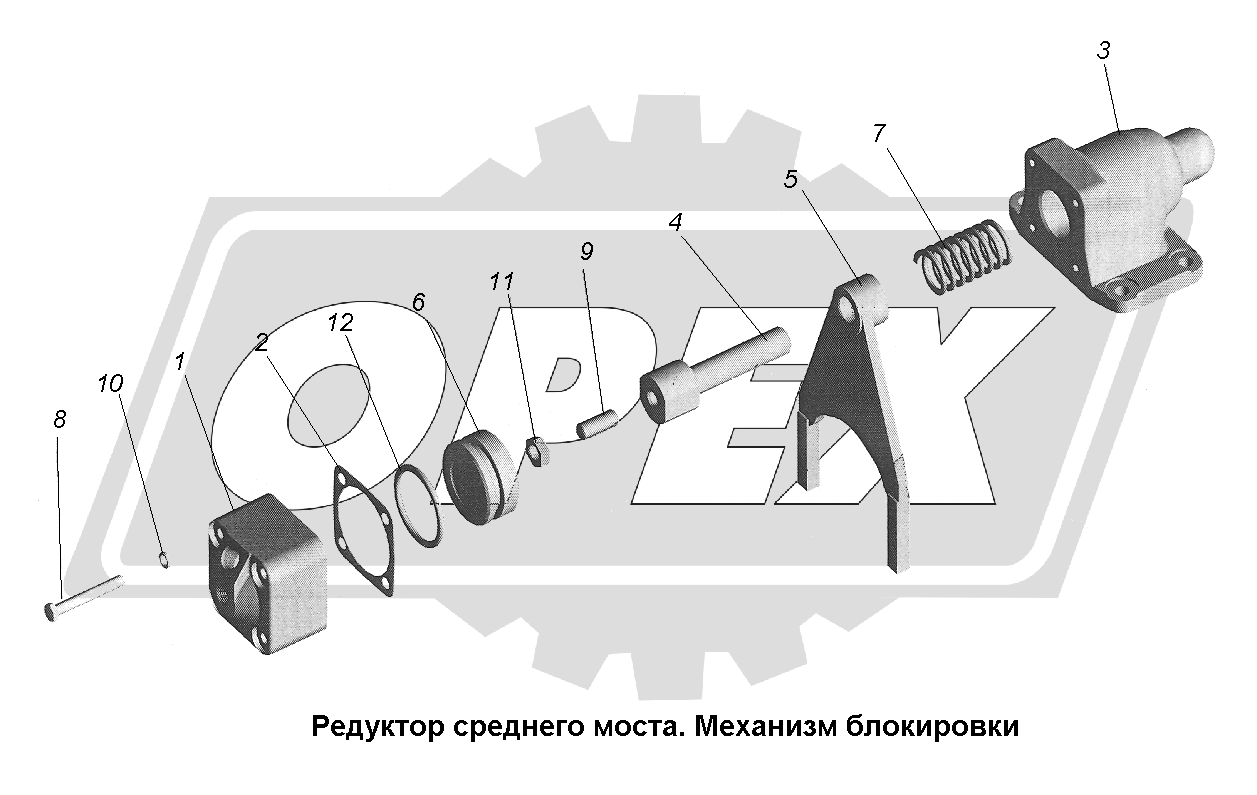 3
7
5
4
9
11
6
12
2
1
10
8
ОРЕХ
Редуктор среднего моста. Механизм блокировки