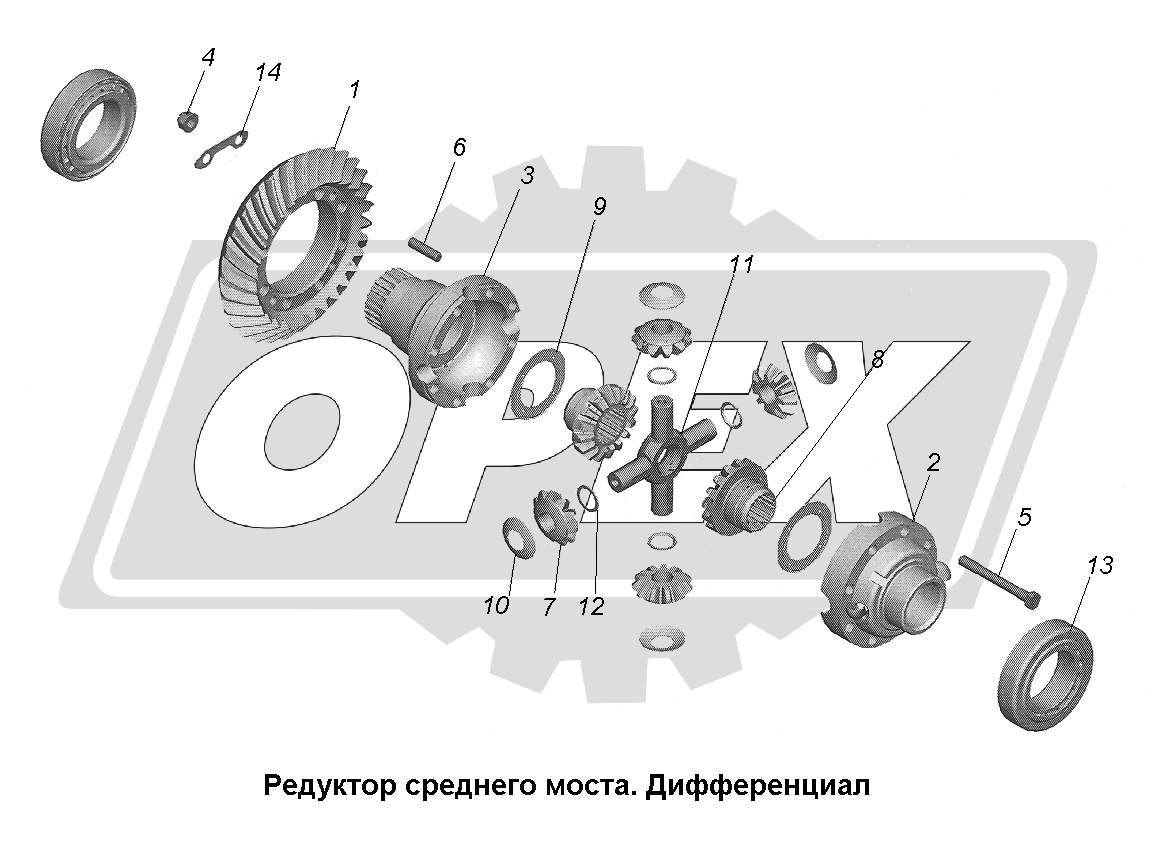 4
14
1
6
3
9
11
8
2
5
13
10
7
12
OPEX

Редуктор среднего моста. Дифференциал