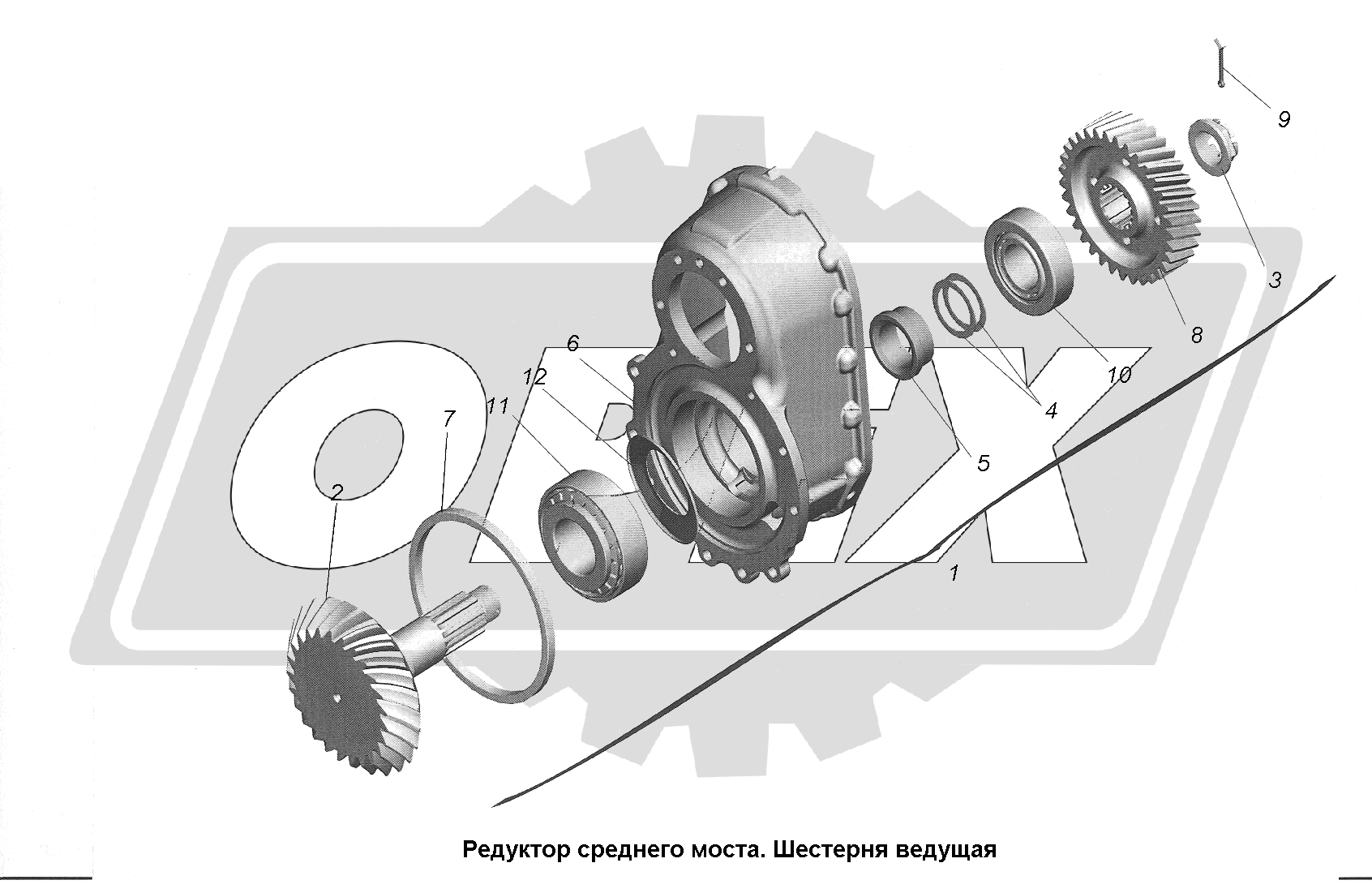 9
3
8
10
4
5
6
12
11
7
2
1

Редуктор среднего моста. Шестерня ведущая