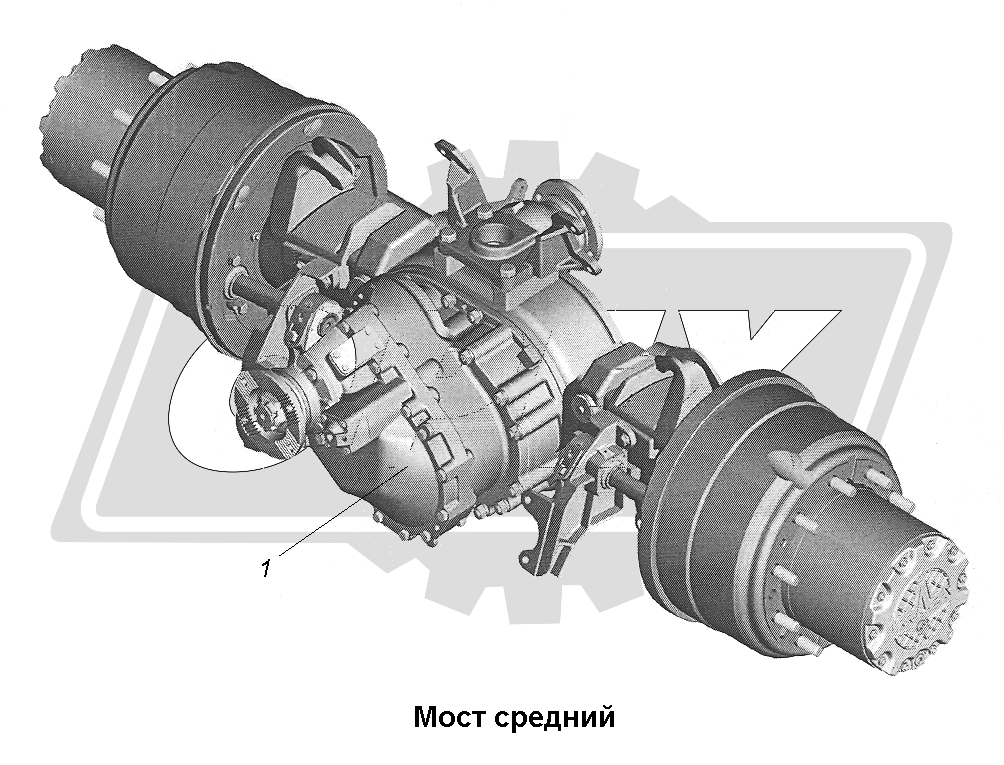 1

Мост средний