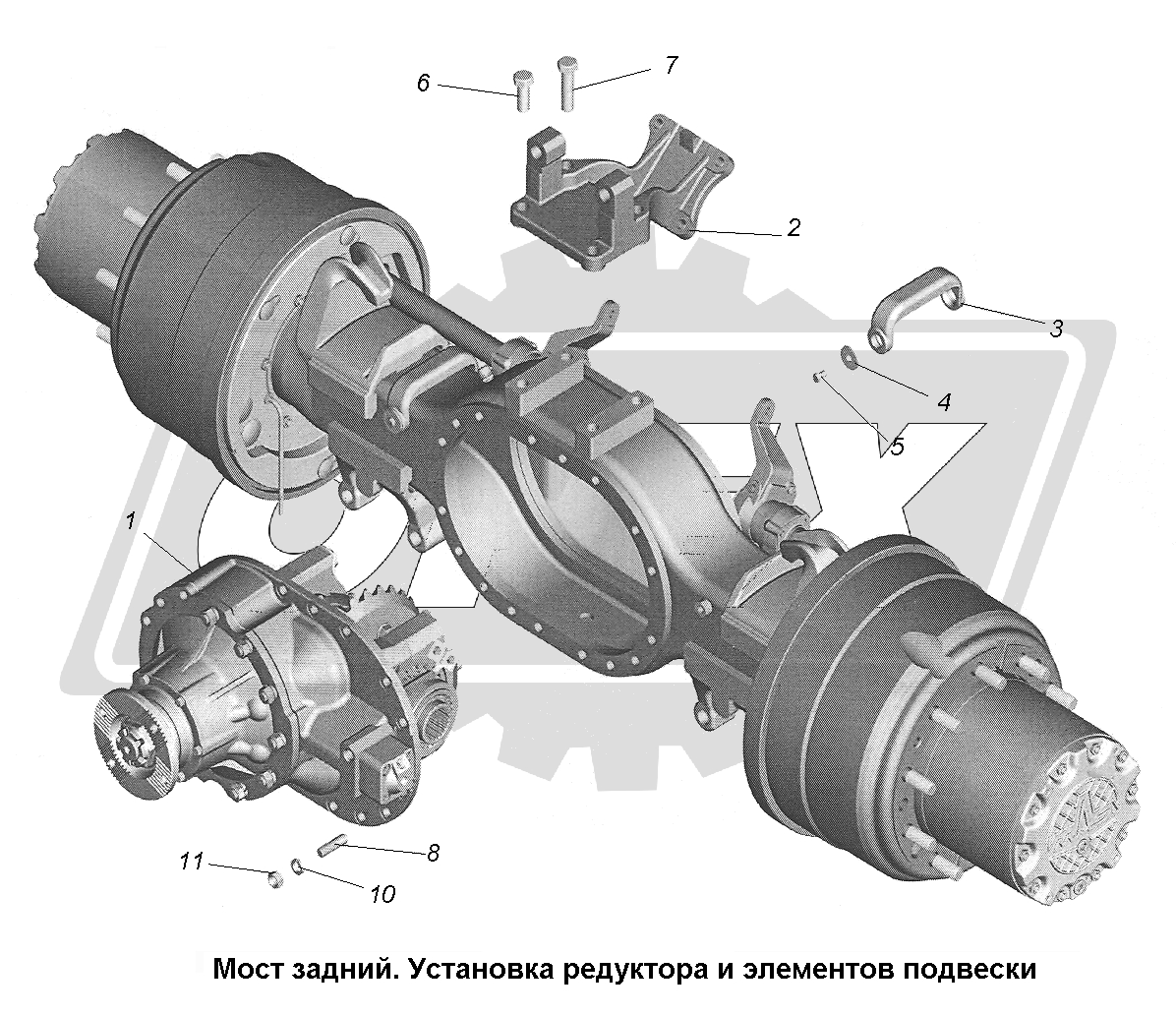 6
7
2
3
4
5
1
8
11
10

Мост задний. Установка редуктора и элементов подвески