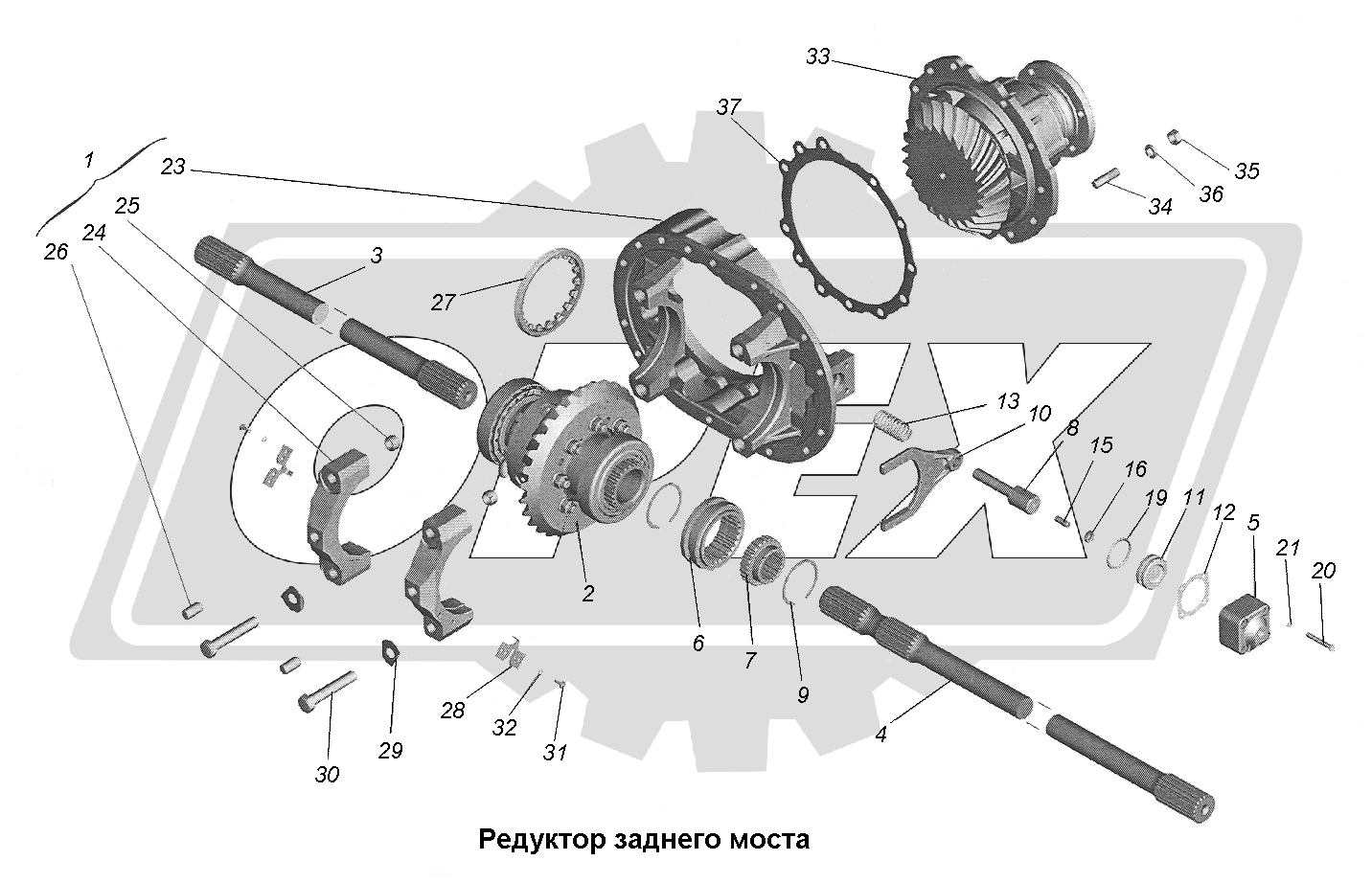 33
37
35
36
34
1
23
25
24
26
3
27
13
10
8
15
16
19
11
12
5
21
20
2
6
7
9
4
28
32
31
29
30

Редуктор заднего моста