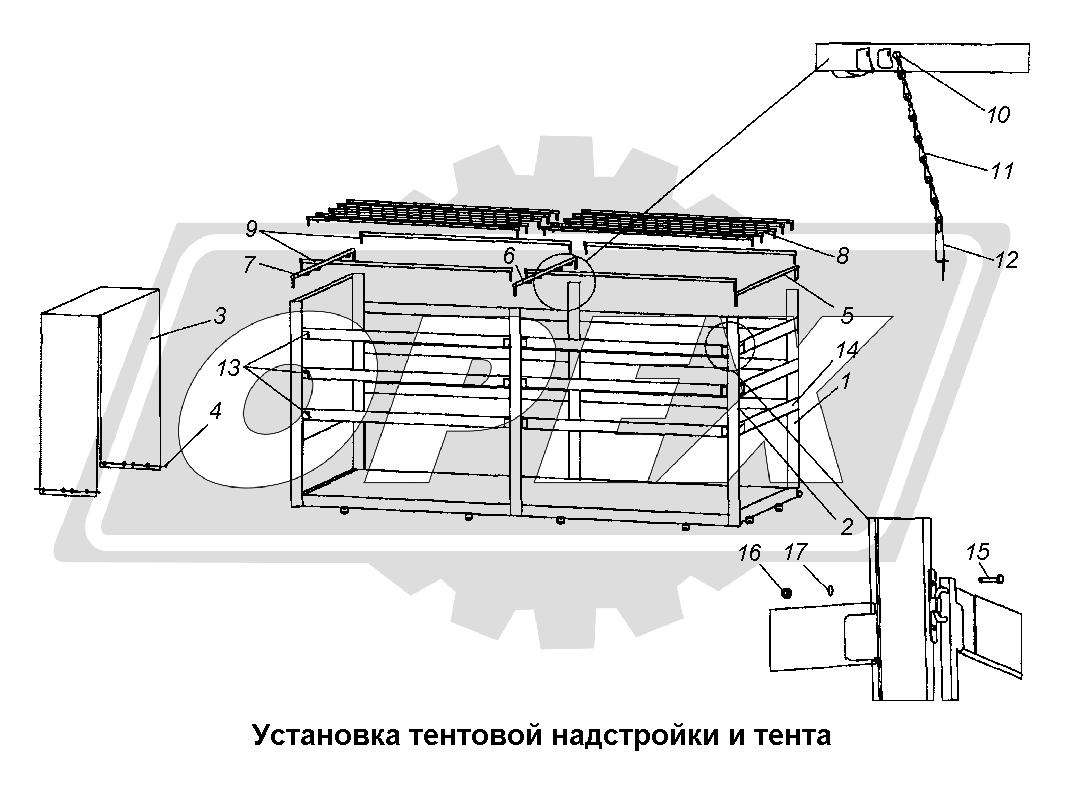 10
11
12
9
8
7
6
5
3
13
14
1
4
2
16
17
15
ОРЕХ

Установка тентовой надстройки и тента