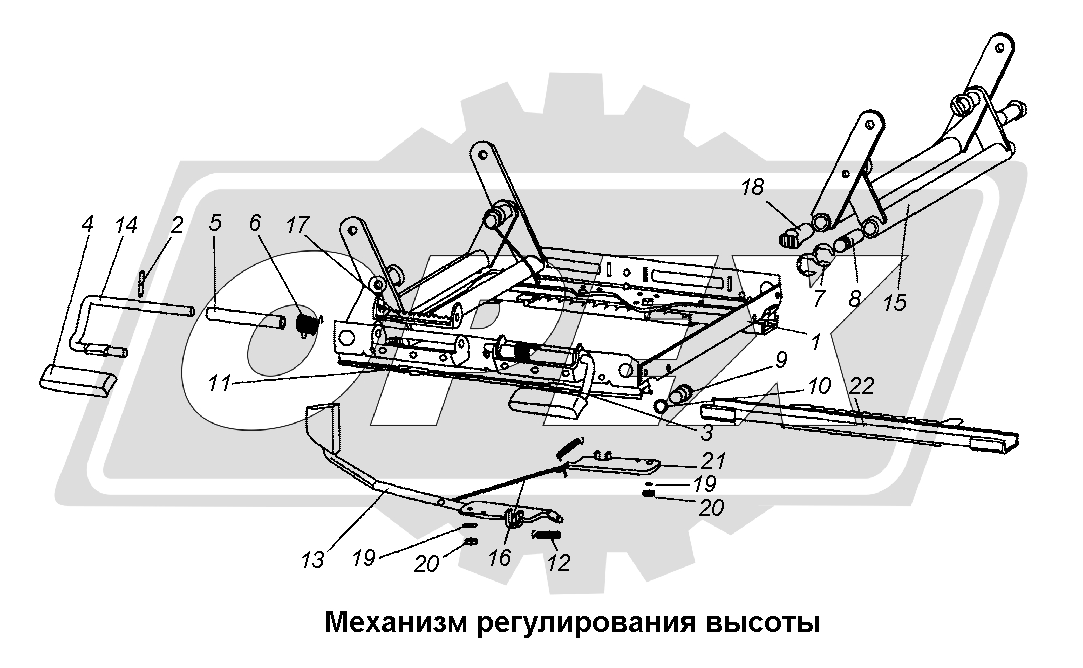 4 14 2 5 6 17 18 7 8 15 1 9 10 22 11 3 21 19 20 13 19 20 16 12

Механизм регулирования высоты