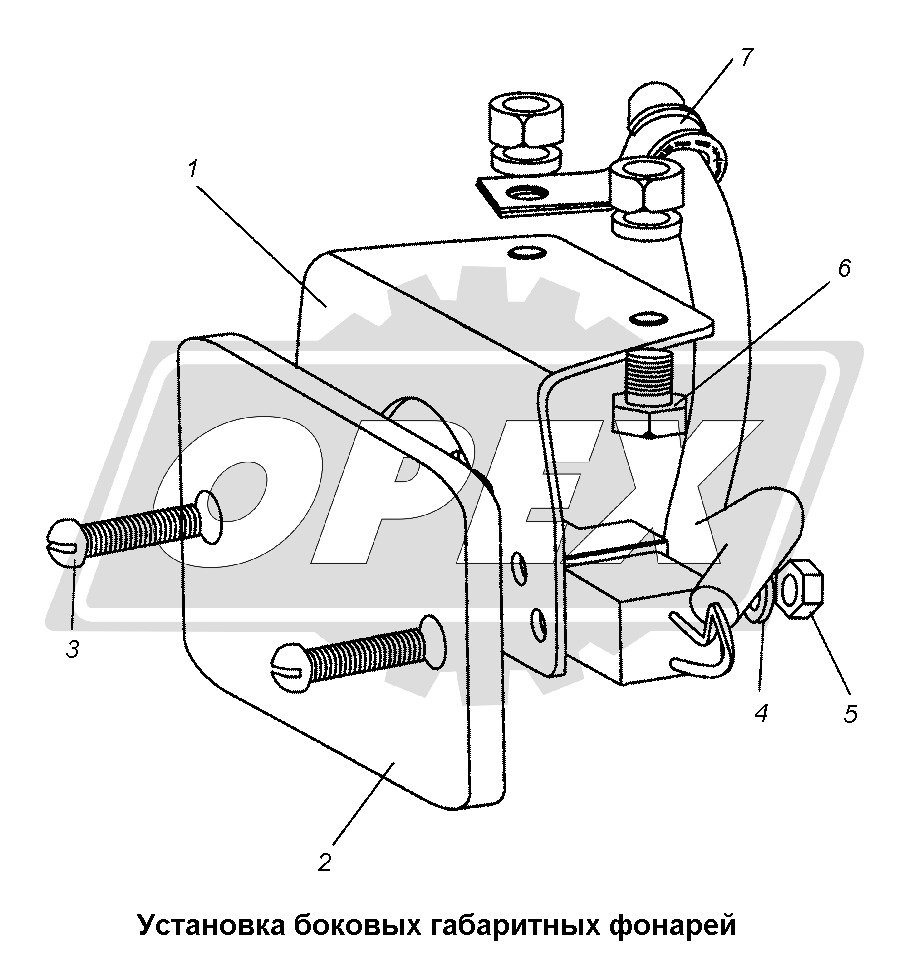 7
1
6
OPEX
3
4
5
2
Установка боковых габаритных фонарей