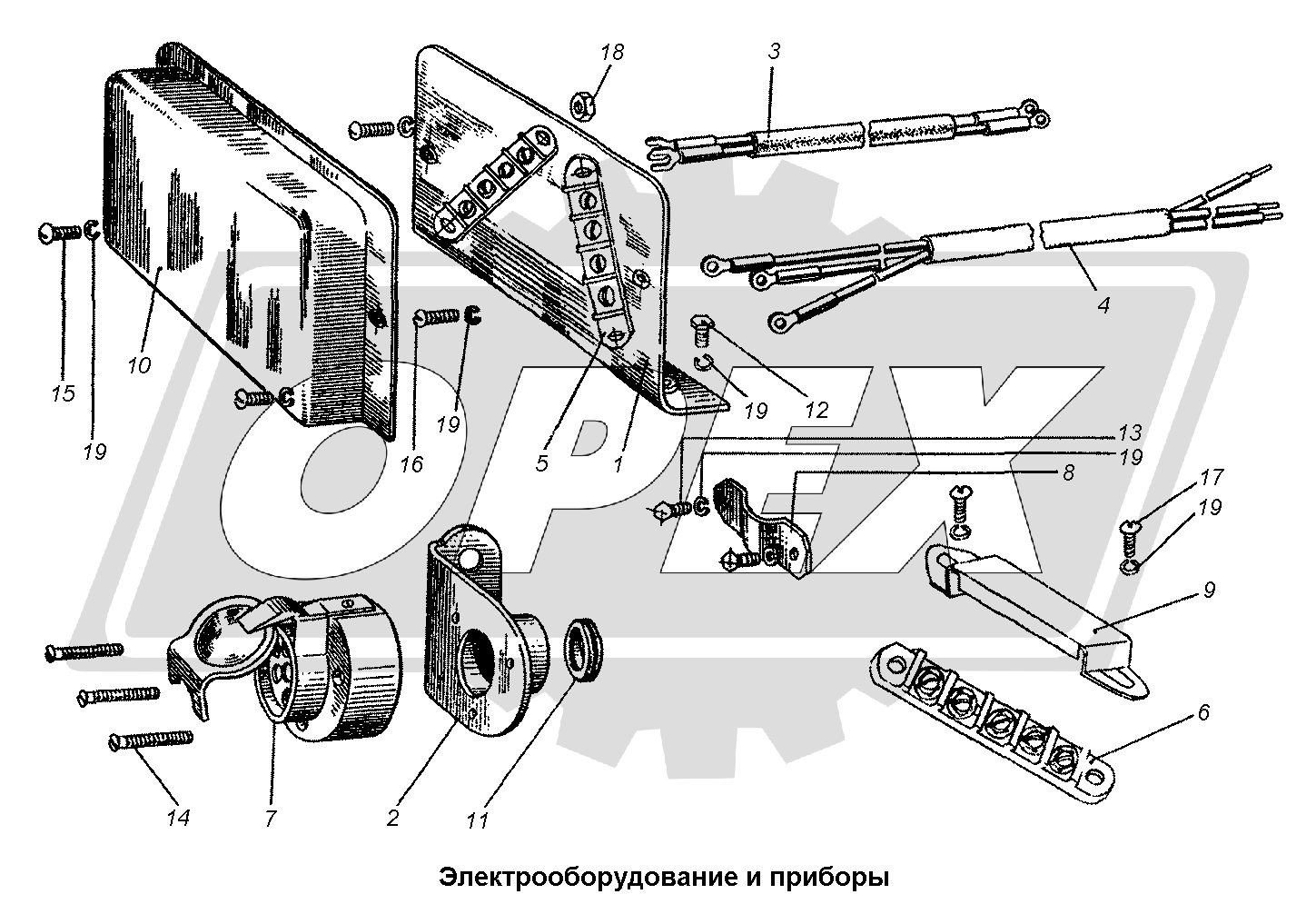 18
3
4
15
19
10
16
19
5
1
19
12
13
19
8
17
19
9
6
14
7
2
11
OPEX

Электрооборудование и приборы