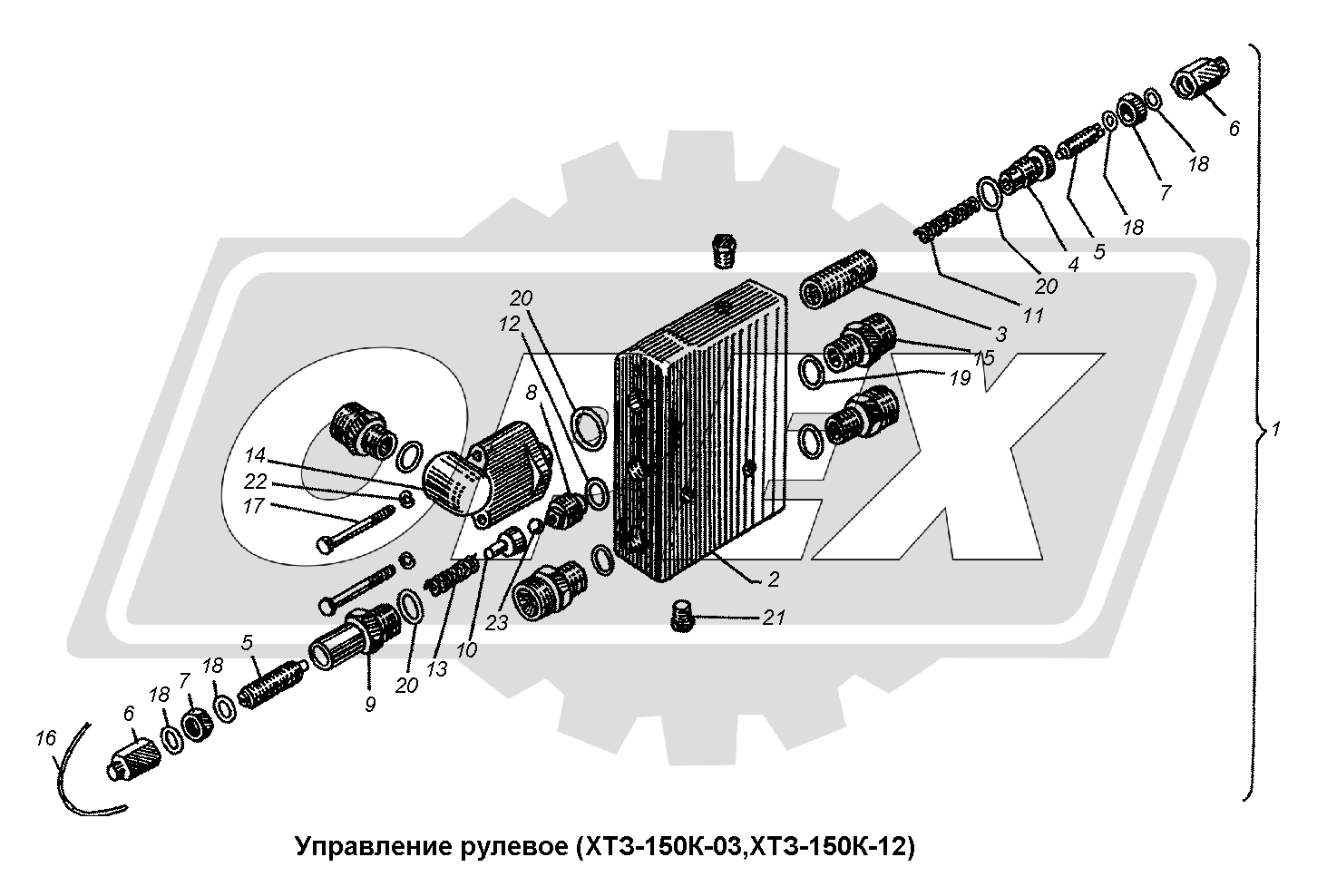 6
18
7
18
5
4
20
11
3
15
19
1
20
12
8
14
22
17
2
21
23
10
13
20
9
5
18
7
18
6
16

Управление рулевое (ХТЗ-150К-03,ХТЗ-150К-12)