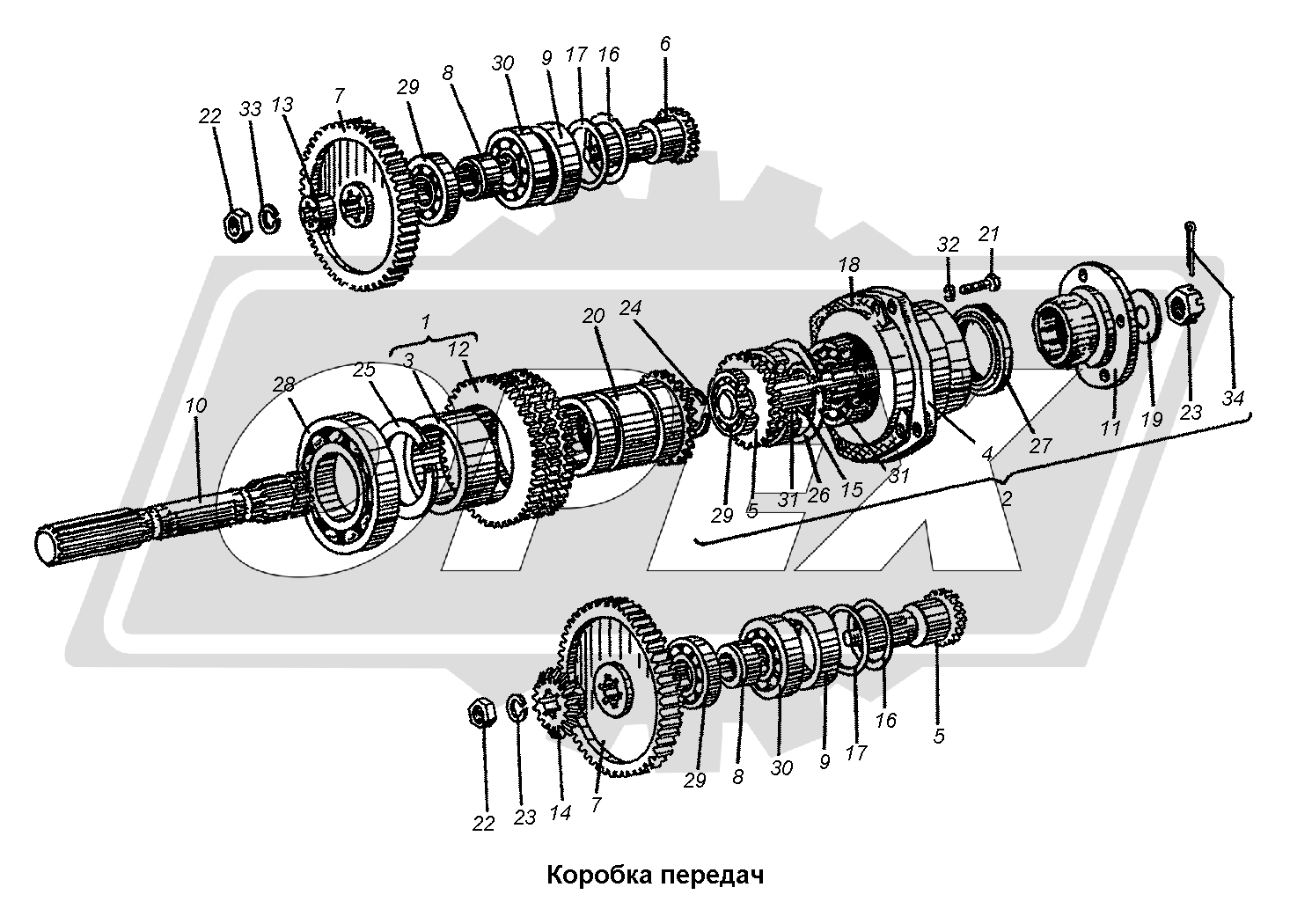 22 33 13 7 29 8 30 9 17 16 6

32 21 18

1 3 12 20 24 28 25 10

29 5 31 26 15 31 4 27 11 19 23 34

2

22 23 14 7 29 8 30 9 17 16 5

Коробка передач