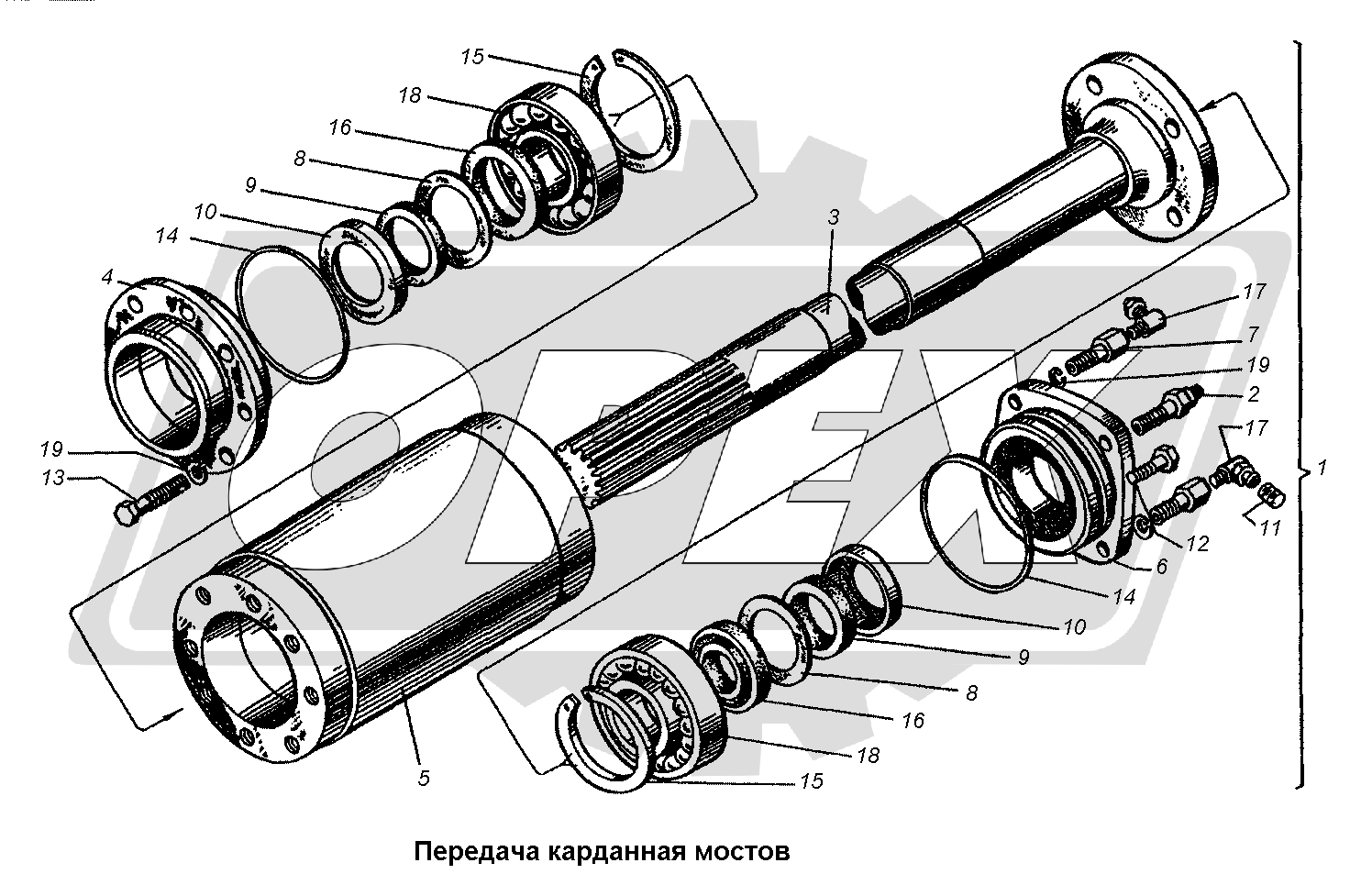 15
18
16
8
9
10
14
4
19
13
3
17
7
19
2
17
1
11
12
6
14
10
9
8
16
18
15
5

OPEX

Передача карданная мостов