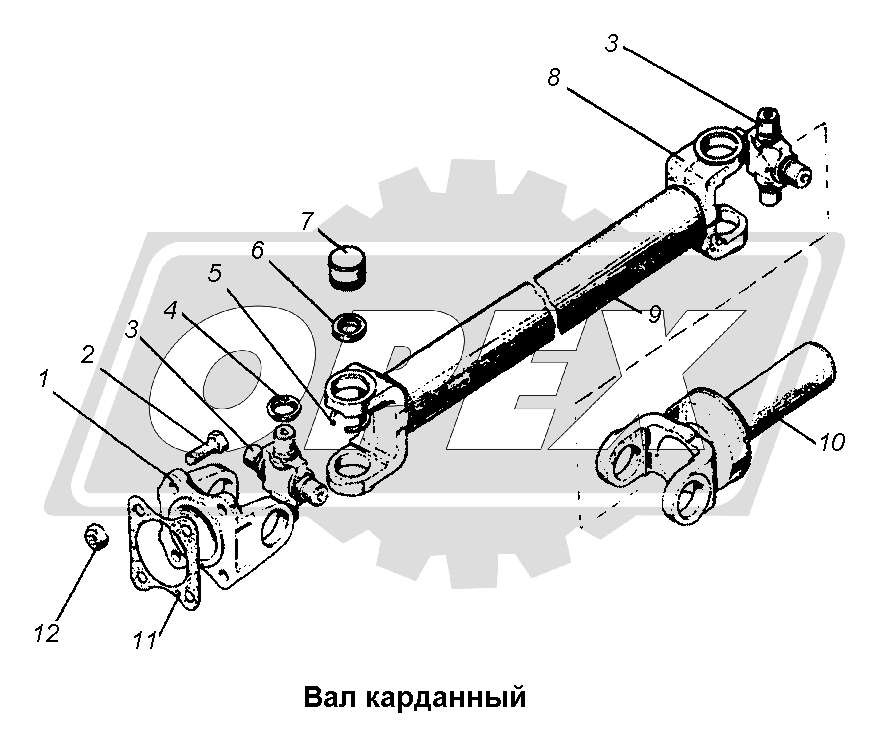 3
8
7
6
5
4
3
2
1
9
10
12
11
OPEX

Вал карданный