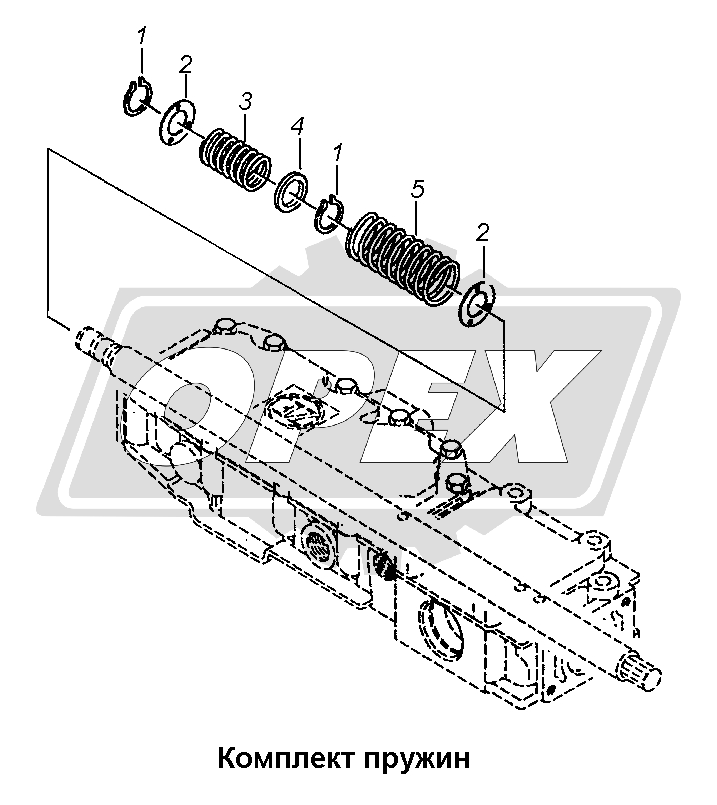 1
2
3
4
1
5
2

OPEX

Комплект пружин