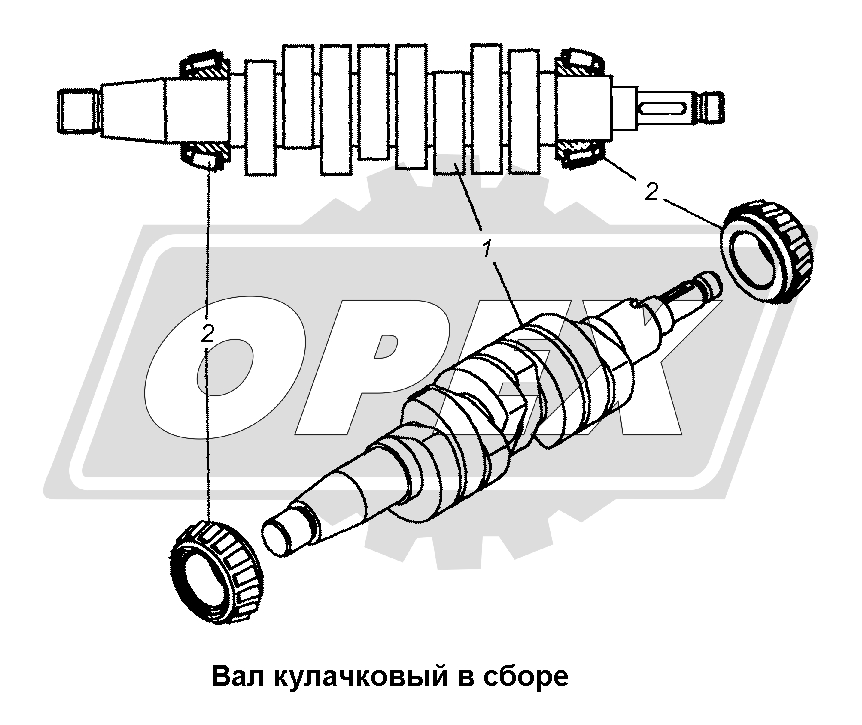 2

1

2

ОРЕХ

Вал кулачковый в сборе