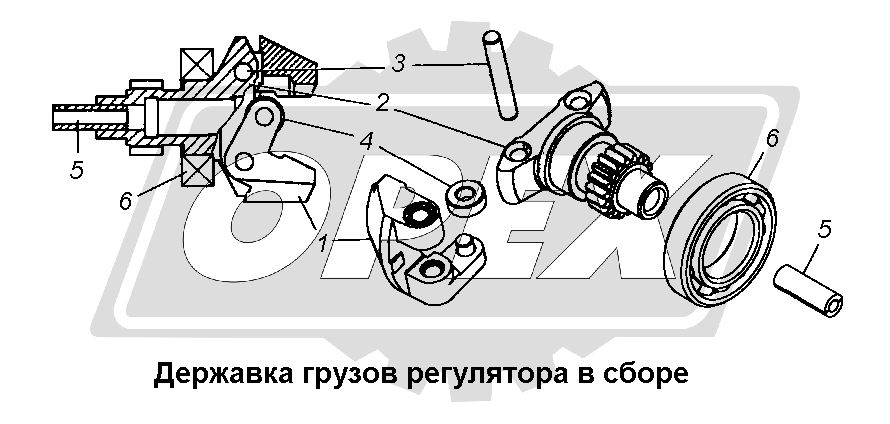 3
2
4
5
6
1
6
5
OREX
Державка грузов регулятора в сборе