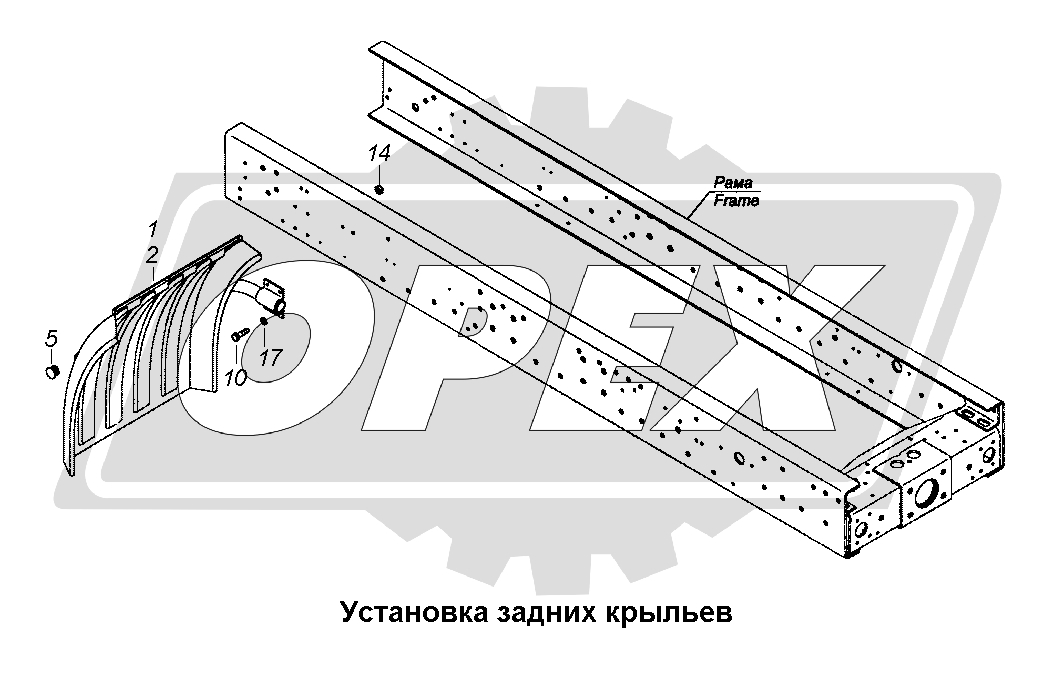 14

Рама
Frame

1
2

5

10
17

OPEX

Установка задних крыльев