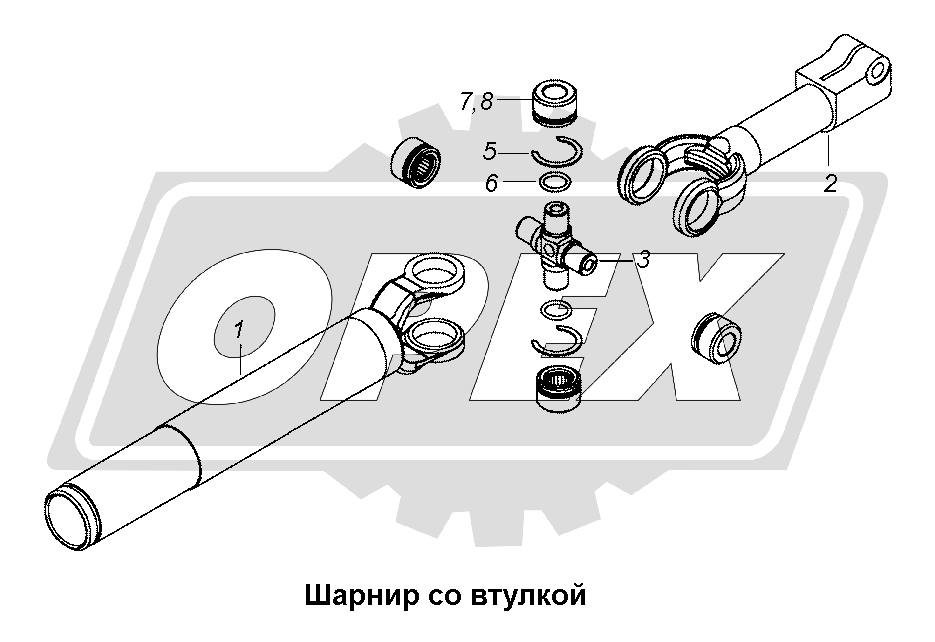 7,8
5
6
2
3
1
OPEX

Шарнир со втулкой