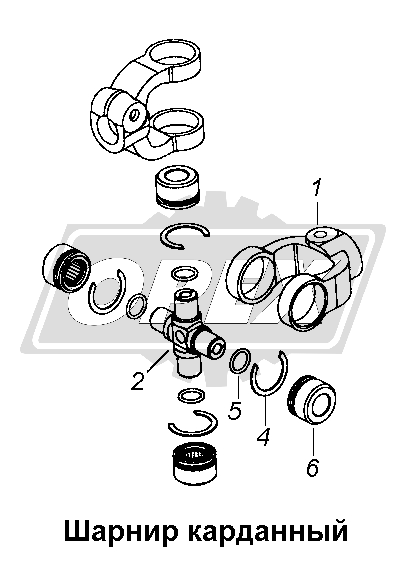 1

2

5

4

6

Шарнир карданный