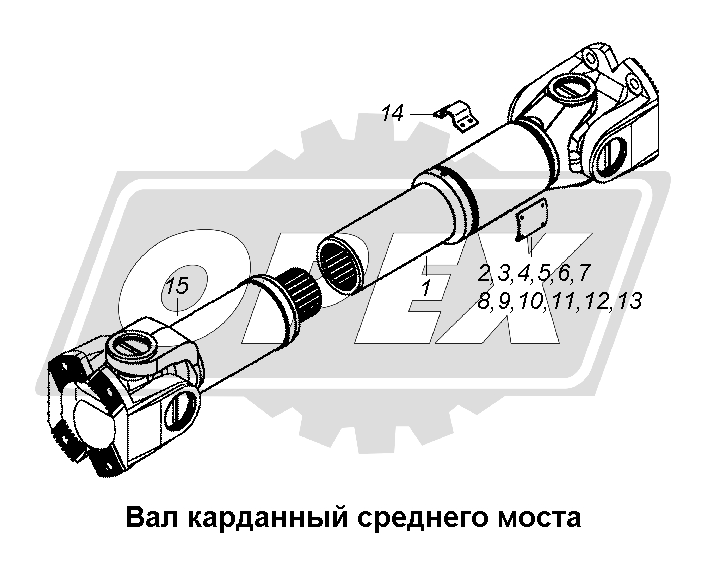 14

15

1

2,3,4,5,6,7
8,9,10,11,12,13

OPEX

Вал карданный среднего моста