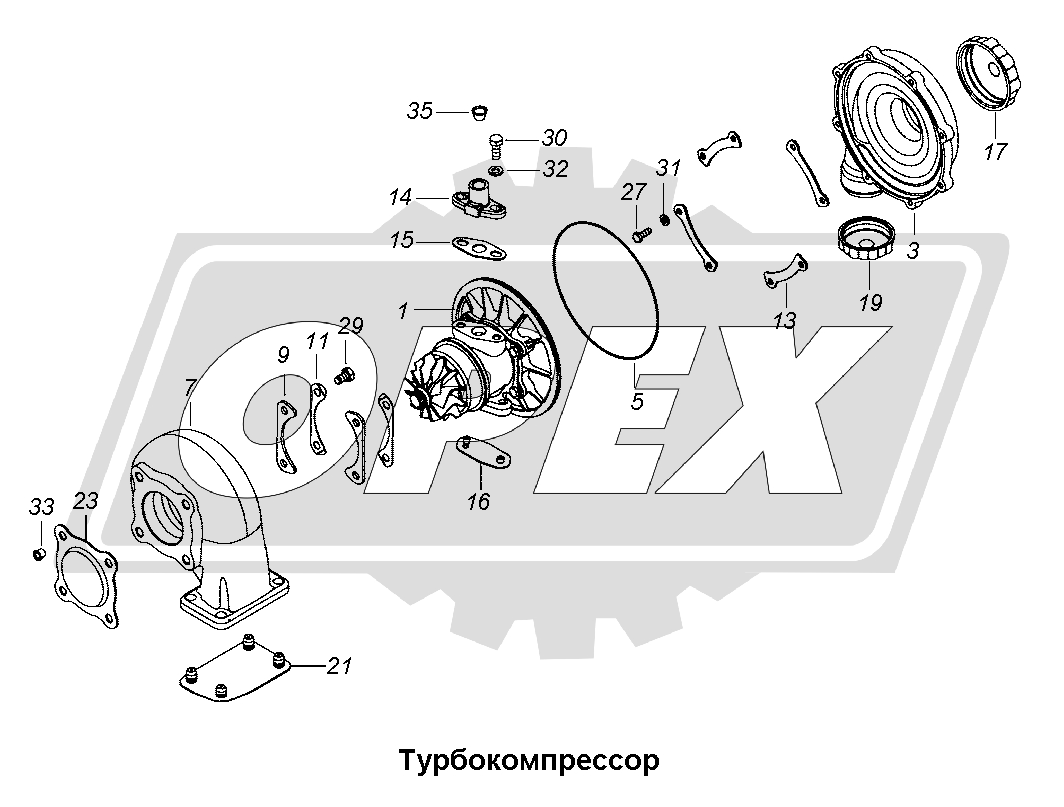 35
30
32
14
15
27
31
17
3
19
13
1
5
29
11
9
7
16
33
23
21
OPEX

Турбокомпрессор