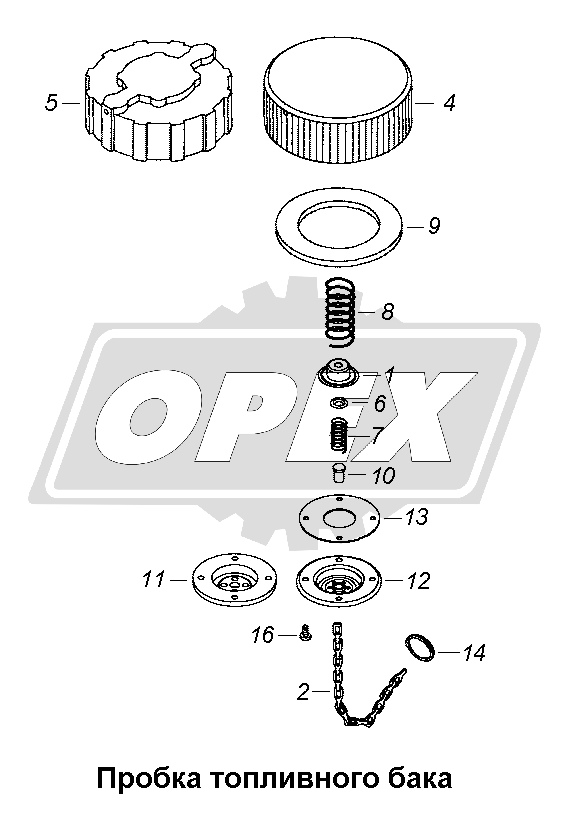 5
4
9
8
OPEX
1
6
7
10
13
11
12
16
14
2

Пробка топливного бака