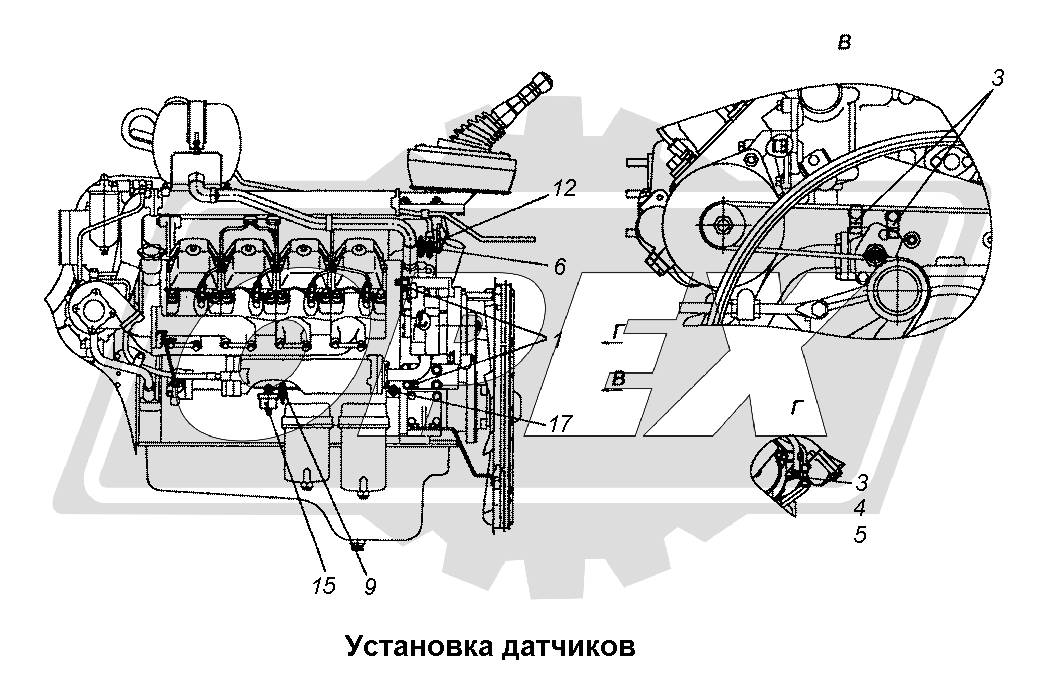 В
3
12
6
1
Г
В
17
Г
3
4
5
15
9
Установка датчиков