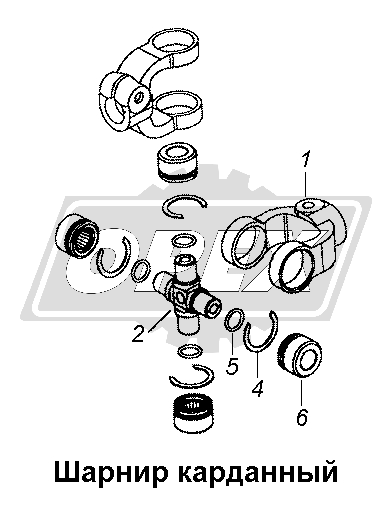 1
2
5
4
6
Шарнир карданный