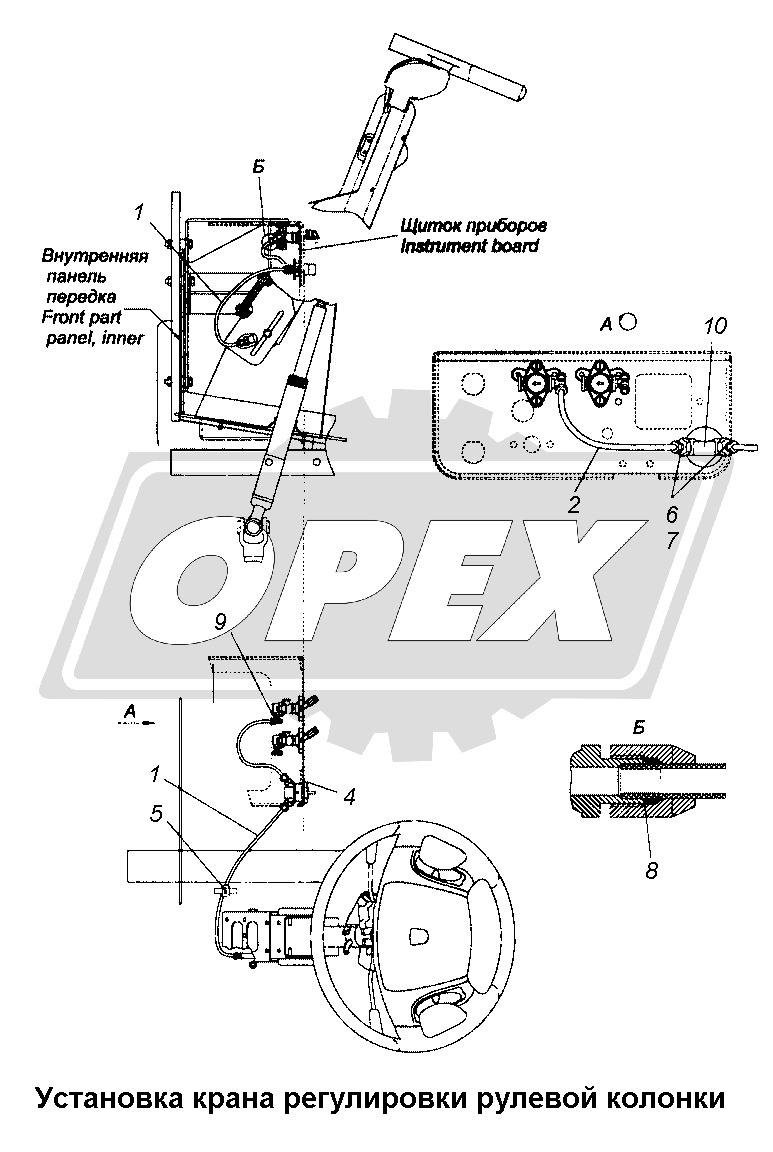 Б

1

Щиток приборов
Instrument board

Внутренняя панель передка
Front part panel, inner

А

10

2

6

7

OPEX

9

А

1

4

5

Б

8

Установка крана регулировки рулевой колонки