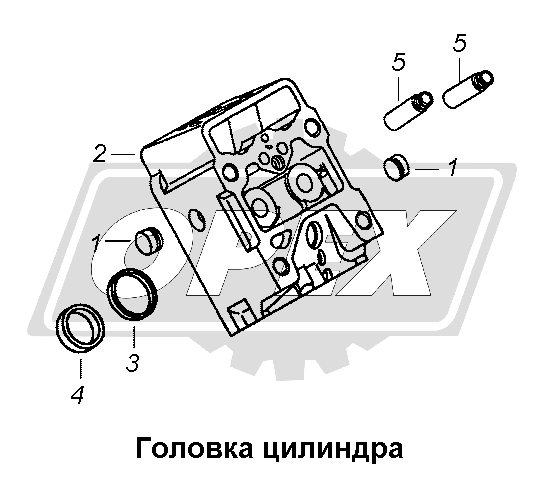 5
5
2
1
1
3
4
Головка цилиндра