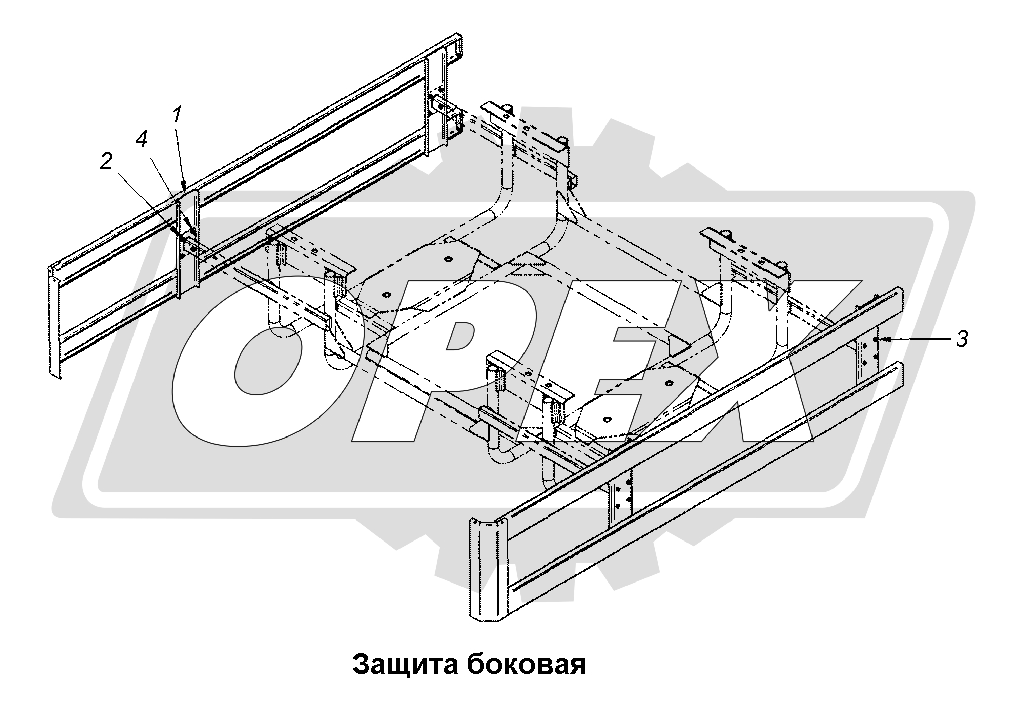 1
4
2
3
OPEX
Защита боковая