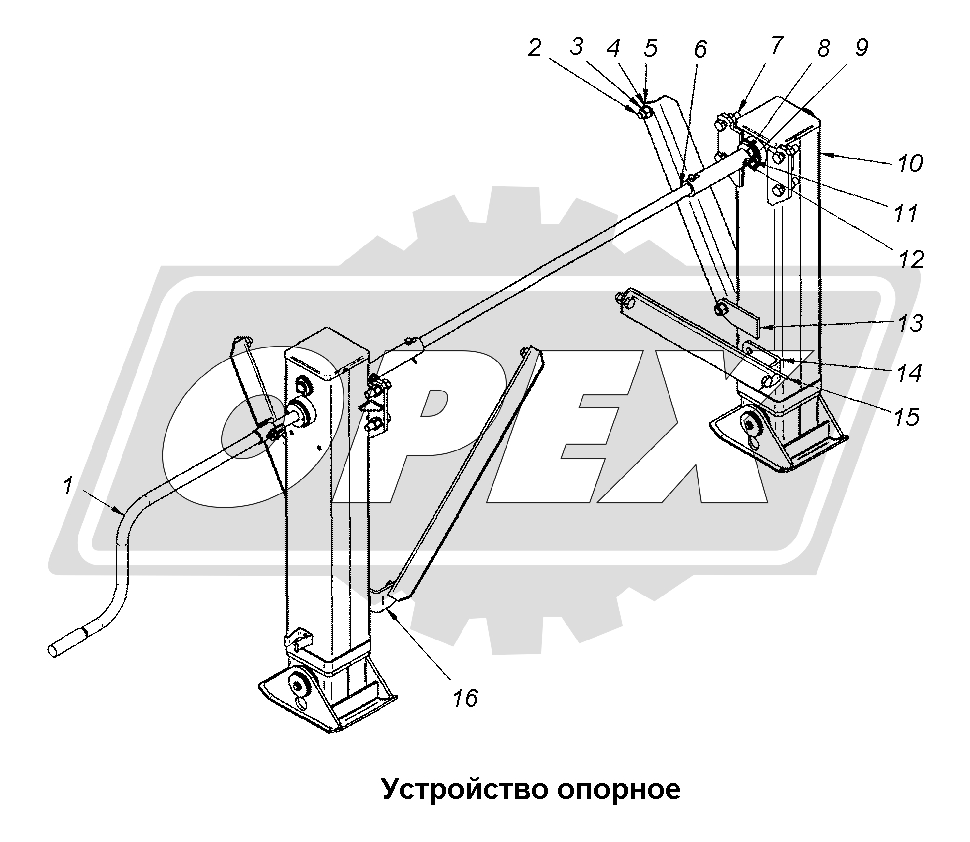 2 3 4 5 6 7 8 9
10
11
12
13
14
15
1
16
OPEX
Устройство опорное