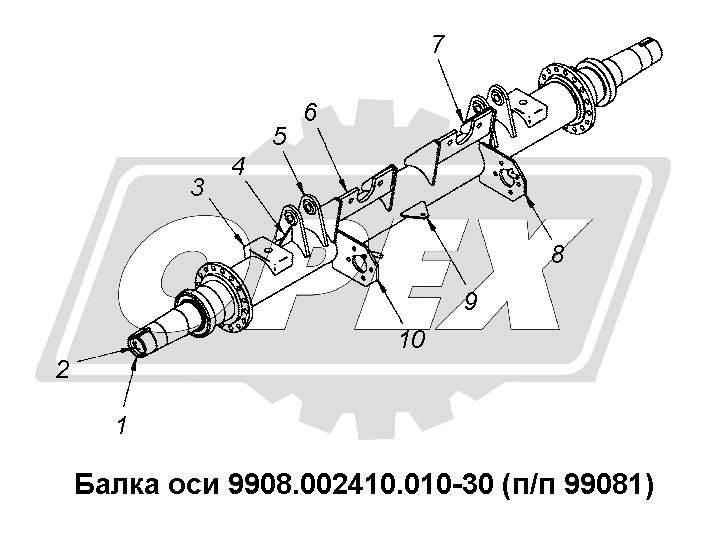 7
6
5
4
3
8
9
10
2
1
OPEX
Балка оси 9908.002410.010-30 (п/п 99081)