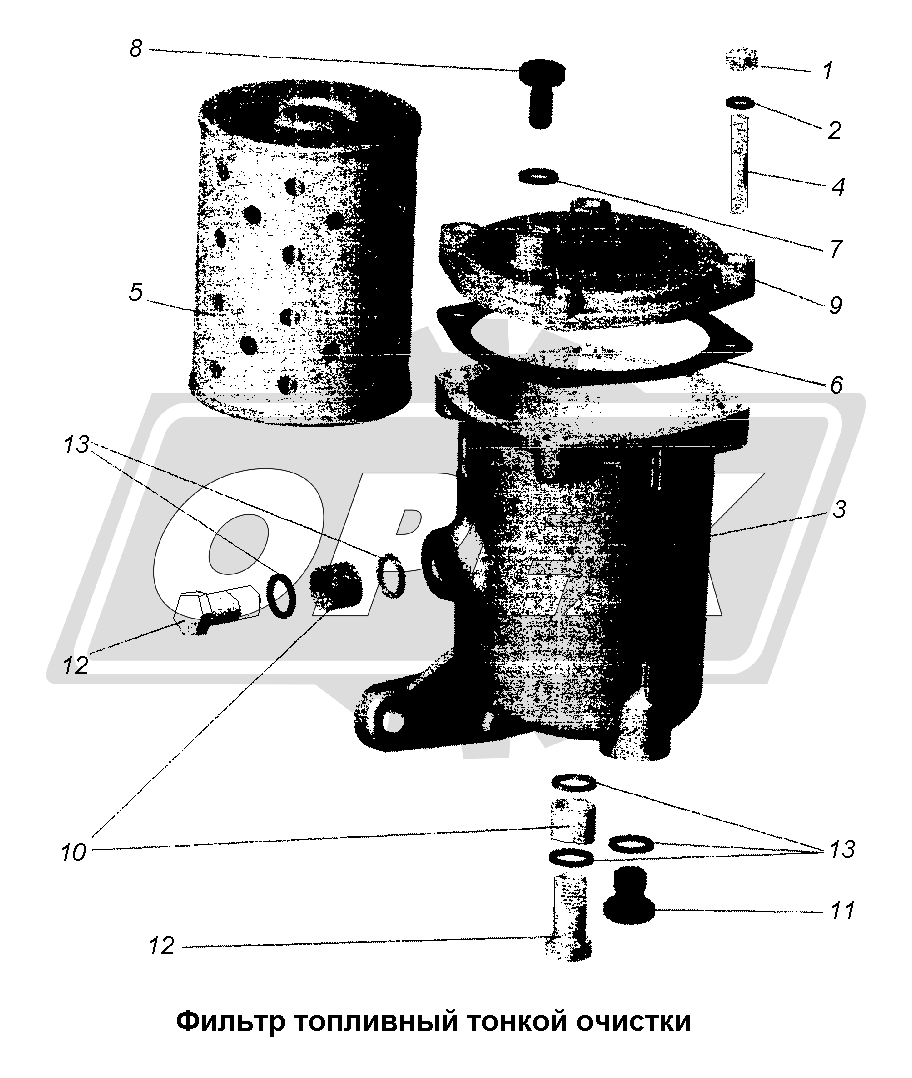 8
1
2
4
7
9
5
6
13
3
12
10
13
11
12

Фильтр топливный тонкой очистки