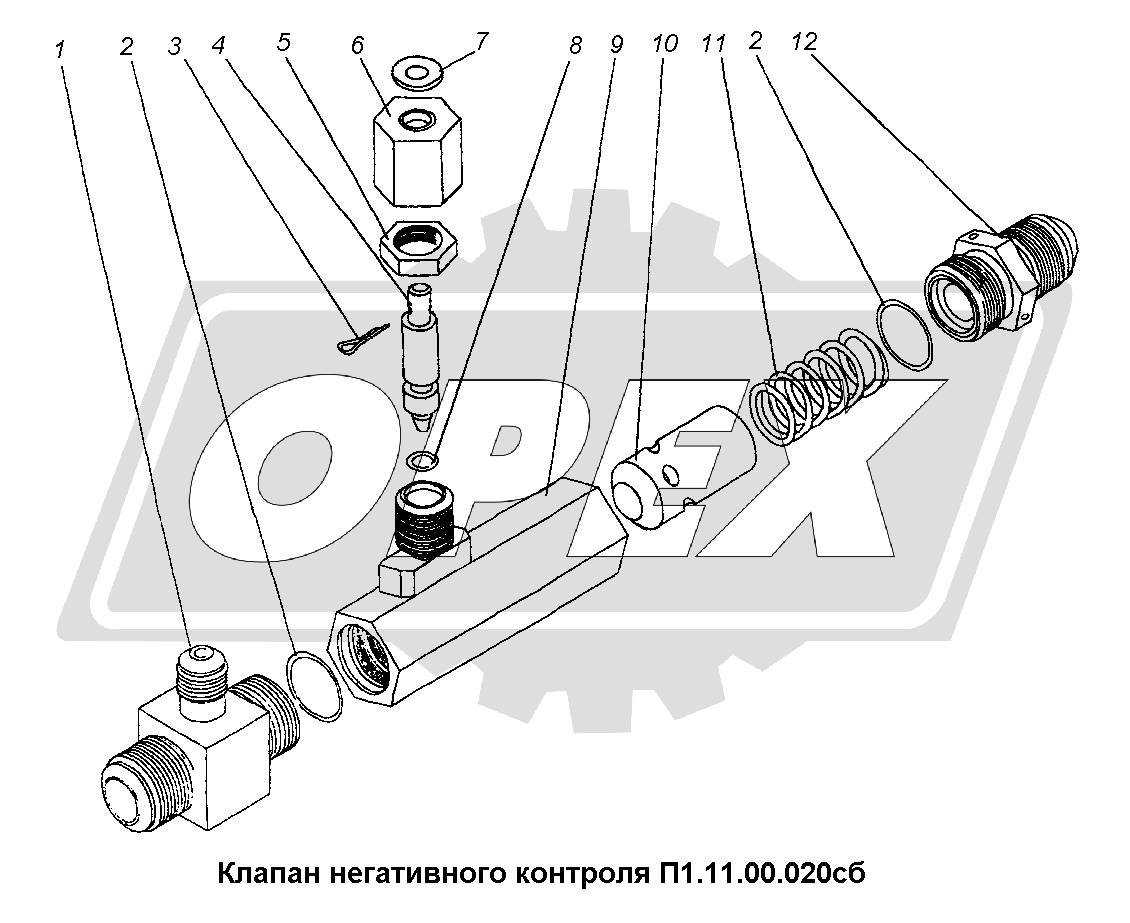 1 2 3 4 5 6 7 8 9 10 11 2 12

OPEX

Клапан негативного контроля П1.11.00.020сб