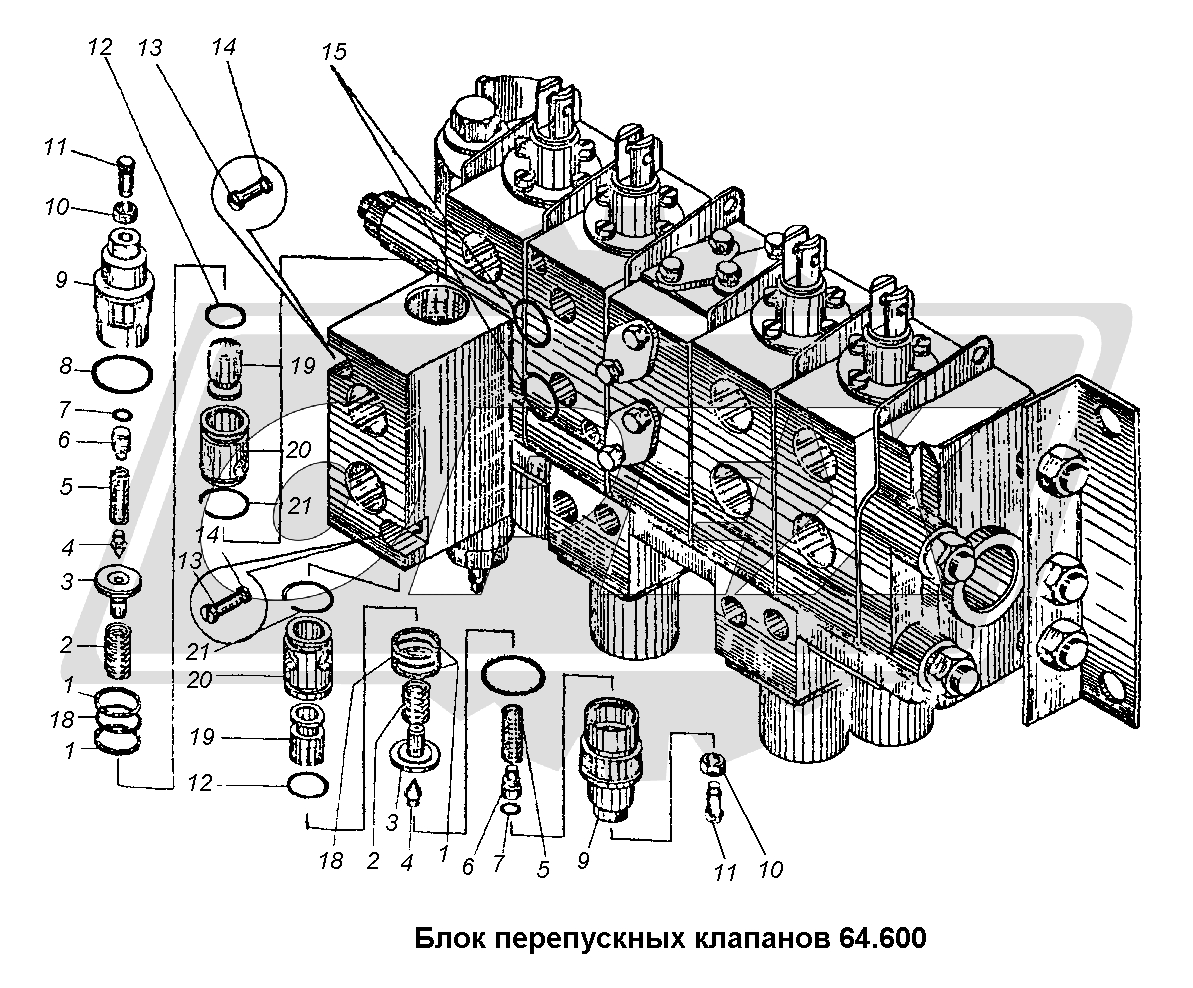 12 13 14 15

11
10
9
8
7
6
5
4
3
2
1
18
1

19
20
21

14
13
21
20
19
12

18 2 3 4 1 6 7 5 9 11 10

Блок перепускных клапанов 64.600