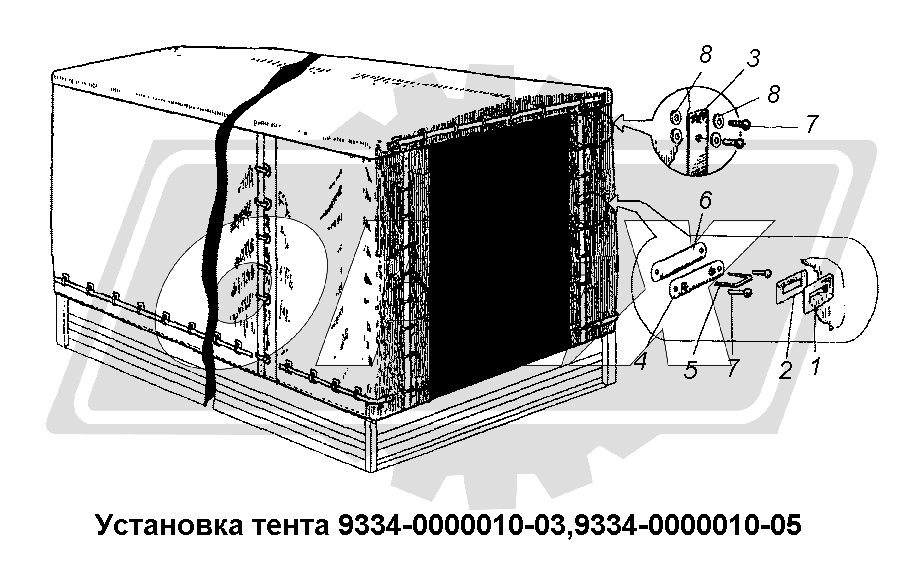 8
3
8
7
6
4
5
7
2
1

Установка тента 9334-0000010-03,9334-0000010-05